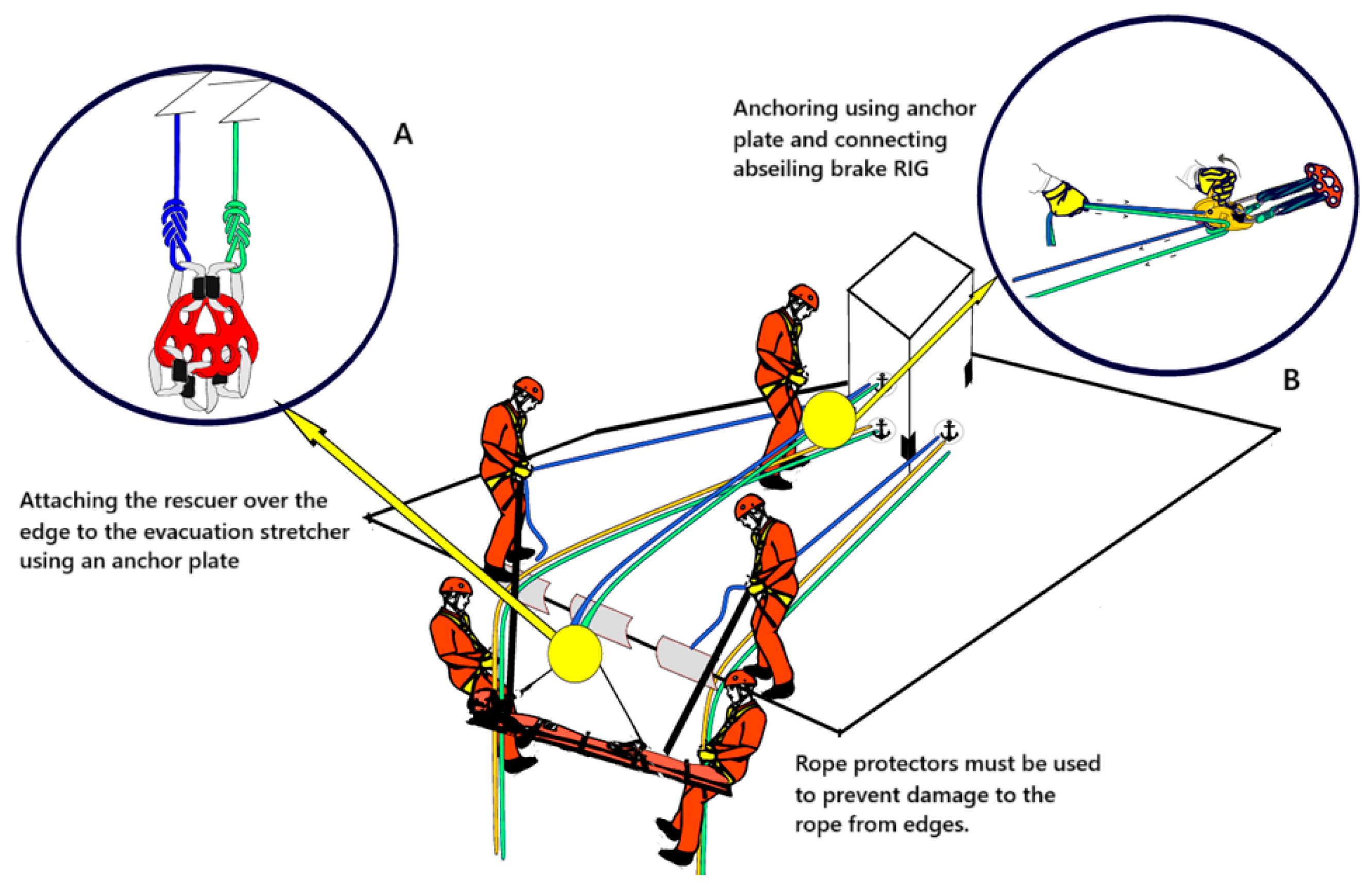 A

Anchoring using anchor plate and connecting abseiling brake RIG

B

Attaching the rescuer over the edge to the evacuation stretcher using an anchor plate

Rope protectors must be used to prevent damage to the rope from edges.