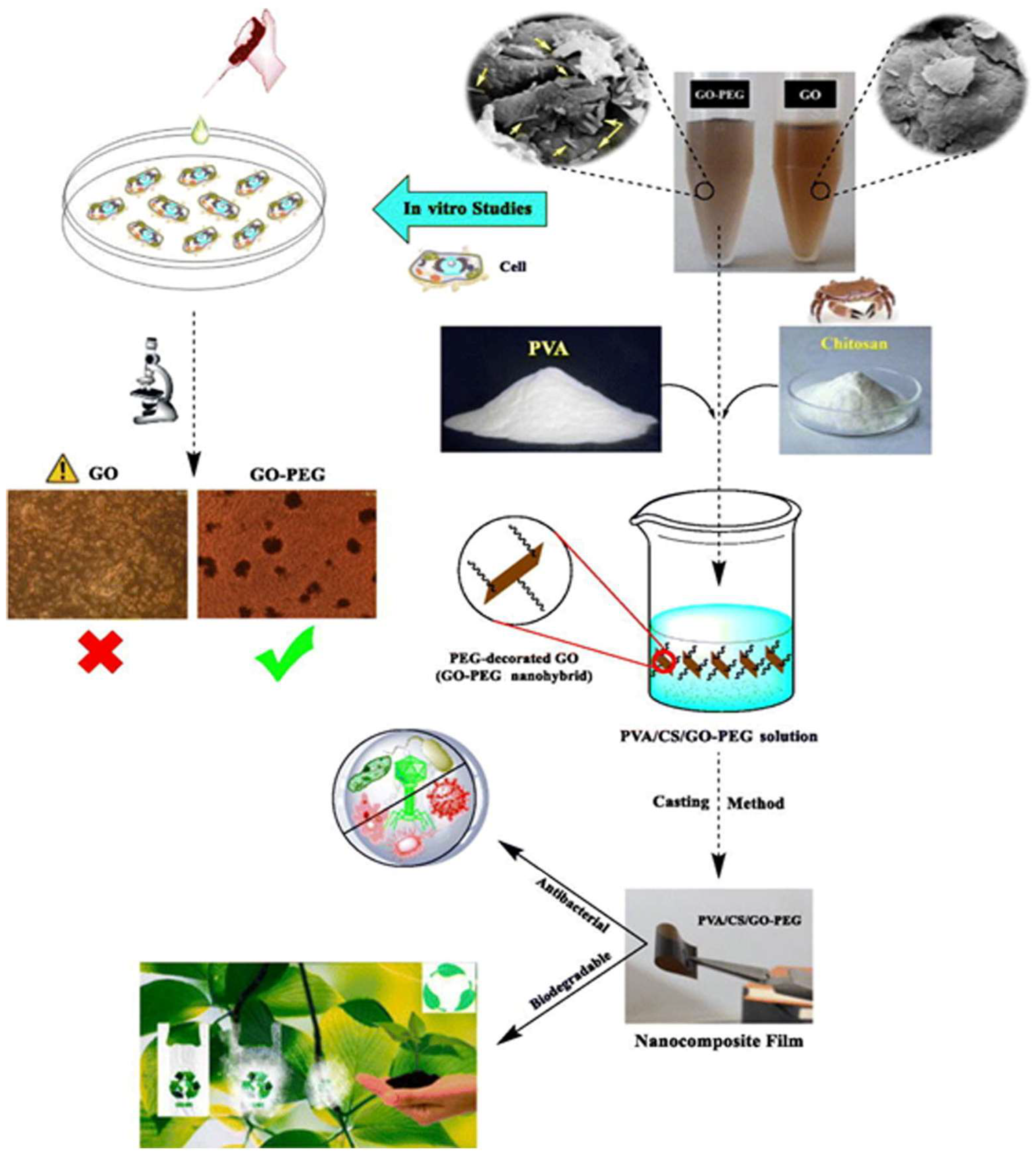 GO-PEG

GO

In vitro Studies

Cell

PVA

Chitosan

GO

GO-PEG

PEG-decorated GO
(GO-PEG nanohybrid)

PVA/CS/GO-PEG solution

Casting Method

Antibacterial

Biodegradable

PVA/CS/GO-PEG

Nanocomposite Film