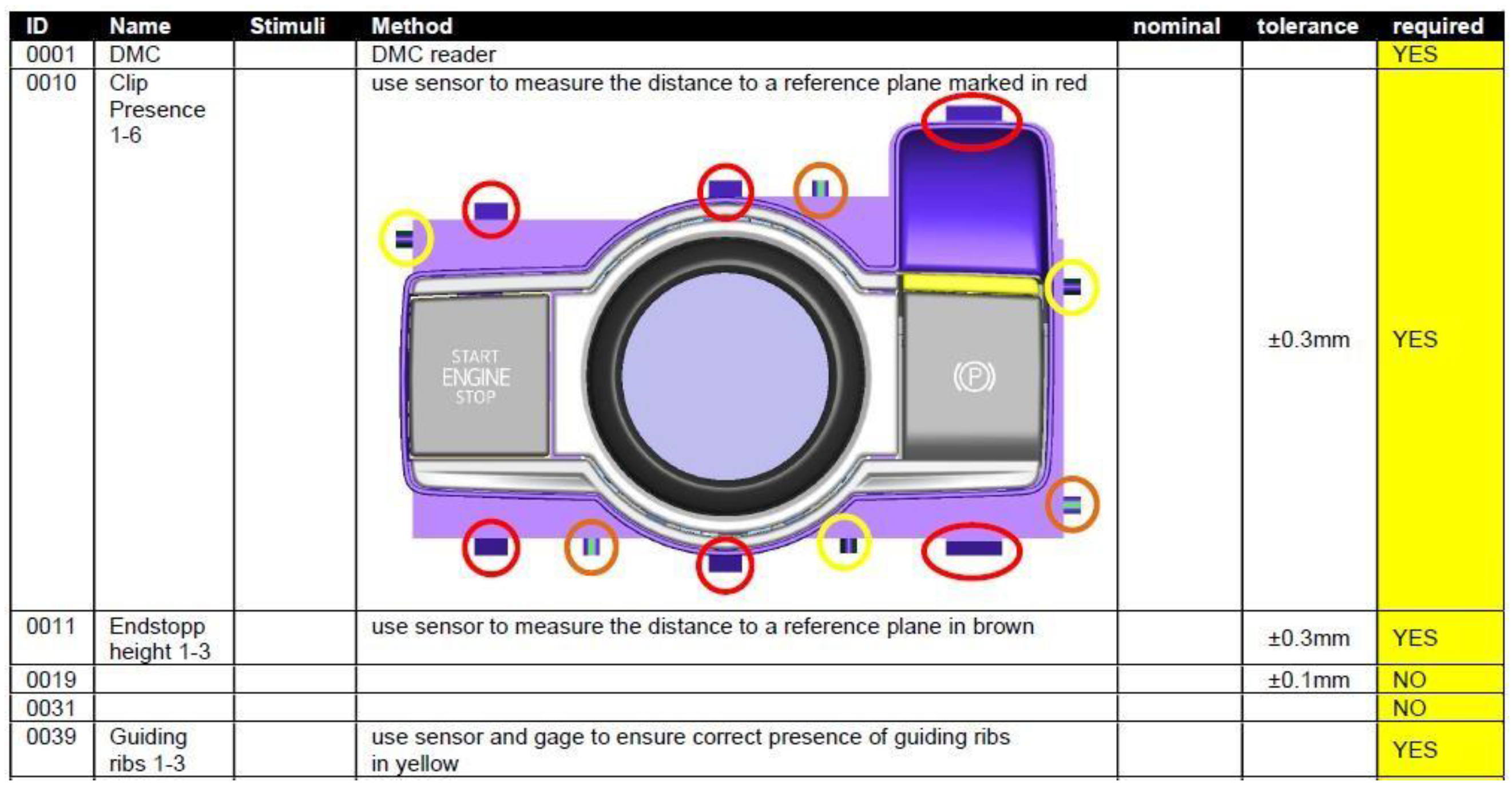 | ID | Name | Stimuli | Method | nominal | tolerance | required |
|---|---|---|---|---|---|---|
| 0001 | DMC | | DMC reader | | | YES |
| 0010 | Clip Presence 1-6 | | use sensor to measure the distance to a reference plane marked in red START ENGINE STOP (P) | | ±0.3mm | YES |
| 0011 | Endstopp height 1-3 | | use sensor to measure the distance to a reference plane in brown | | ±0.3mm | YES |
| 0019 | | | | | ±0.1mm | NO |
| 0031 | | | | | | NO |
| 0039 | Guiding ribs 1-3 | | use sensor and gage to ensure correct presence of guiding ribs in yellow | | | YES |