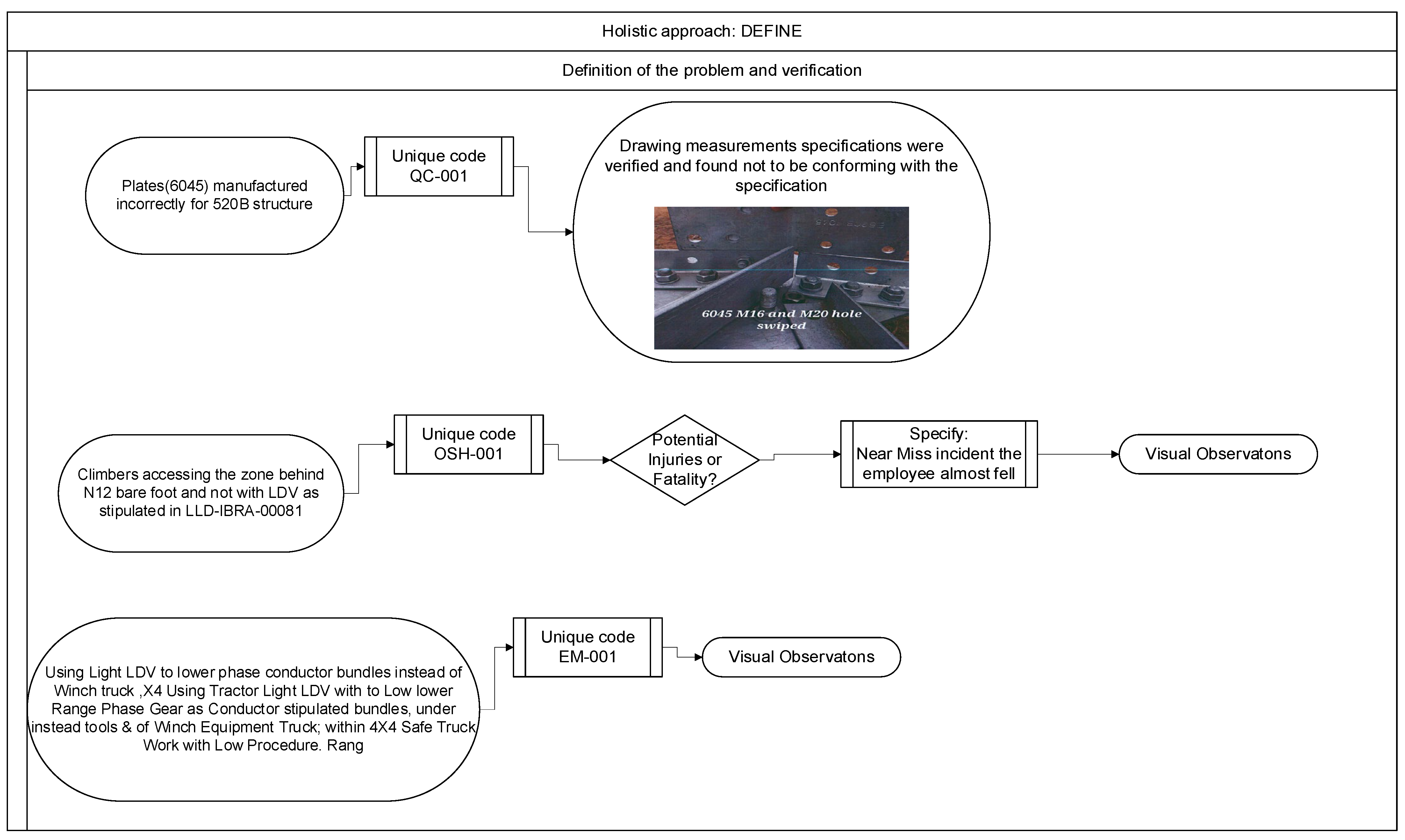 Holistic approach: DEFINE

Definition of the problem and verification

Plates(6045) manufactured incorrectly for 520B structure

Unique code QC-001

Drawing measurements specifications were verified and found not to be conforming with the specification

6045 M16 and M20 hole swiped

Climbers accessing the zone behind N12 bare foot and not with LDV as stipulated in LLD-IBRA-00081

Unique code OSH-001

Potential Injuries or Fatality?

Specify: Near Miss incident the employee almost fell

Visual Observatons

Using Light LDV to lower phase conductor bundles instead of Winch truck ,X4 Using Tractor Light LDV with to Low lower Range Phase Gear as Conductor stipulated bundles, under instead tools & of Winch Equipment Truck; within 4X4 Safe Truck Work with Low Procedure. Rang

Unique code EM-001

Visual Observatons