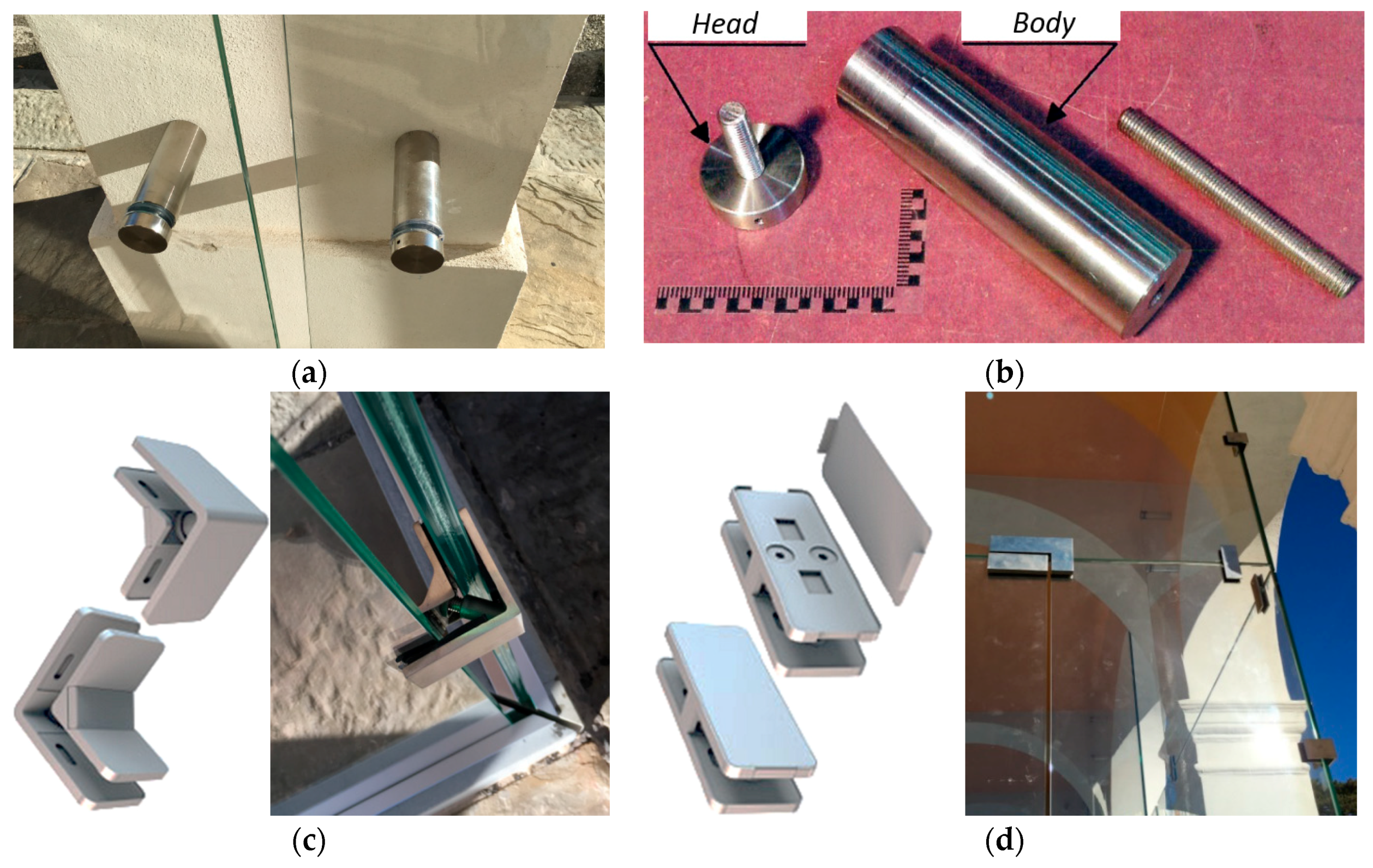 Head

Body

(a)

(b)

(c)

(d)