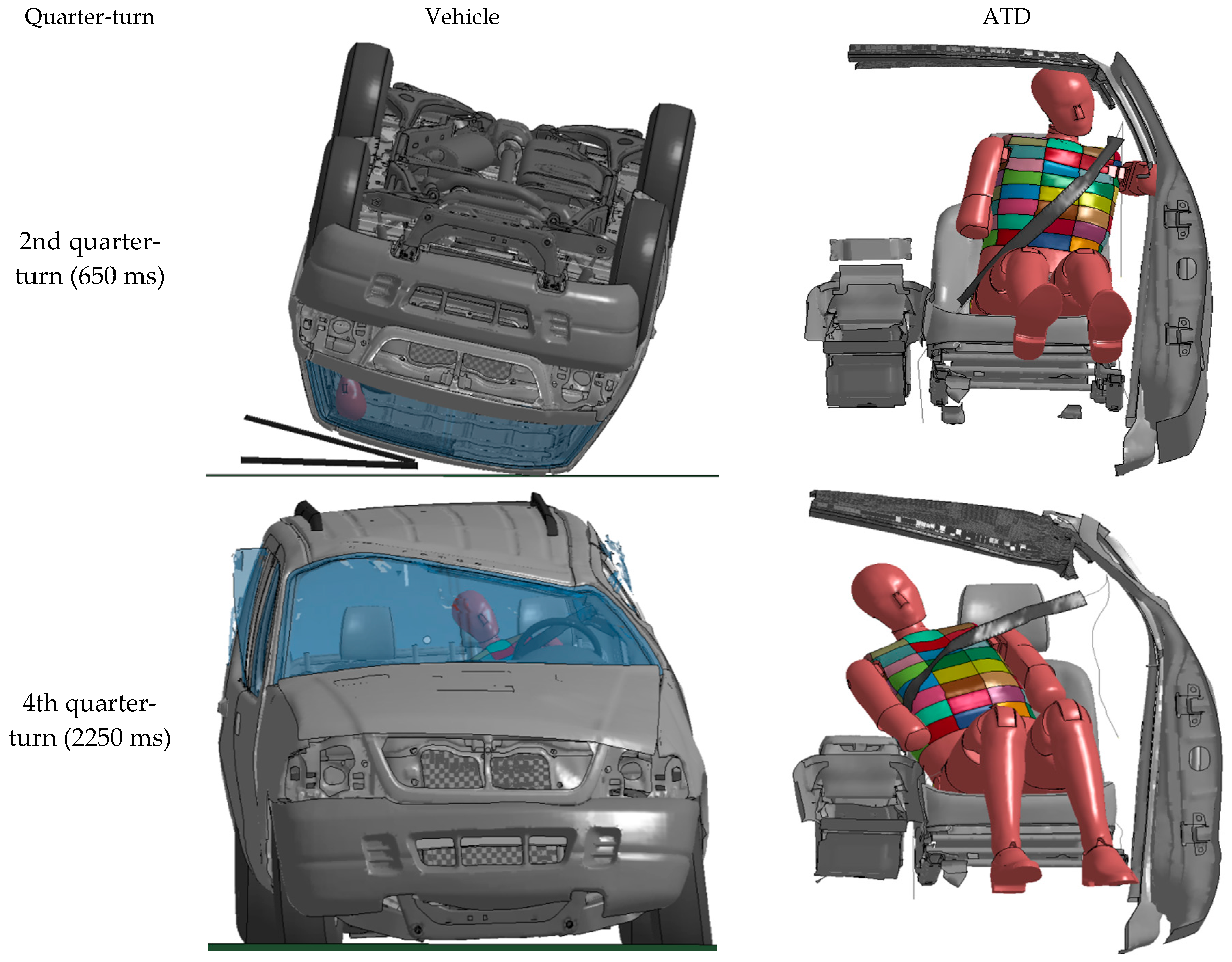 | Quarter-turn | Vehicle | ATD |
|---|---|---|
| 2nd quarter-turn (650 ms) | | |
| 4th quarter-turn (2250 ms) | | |