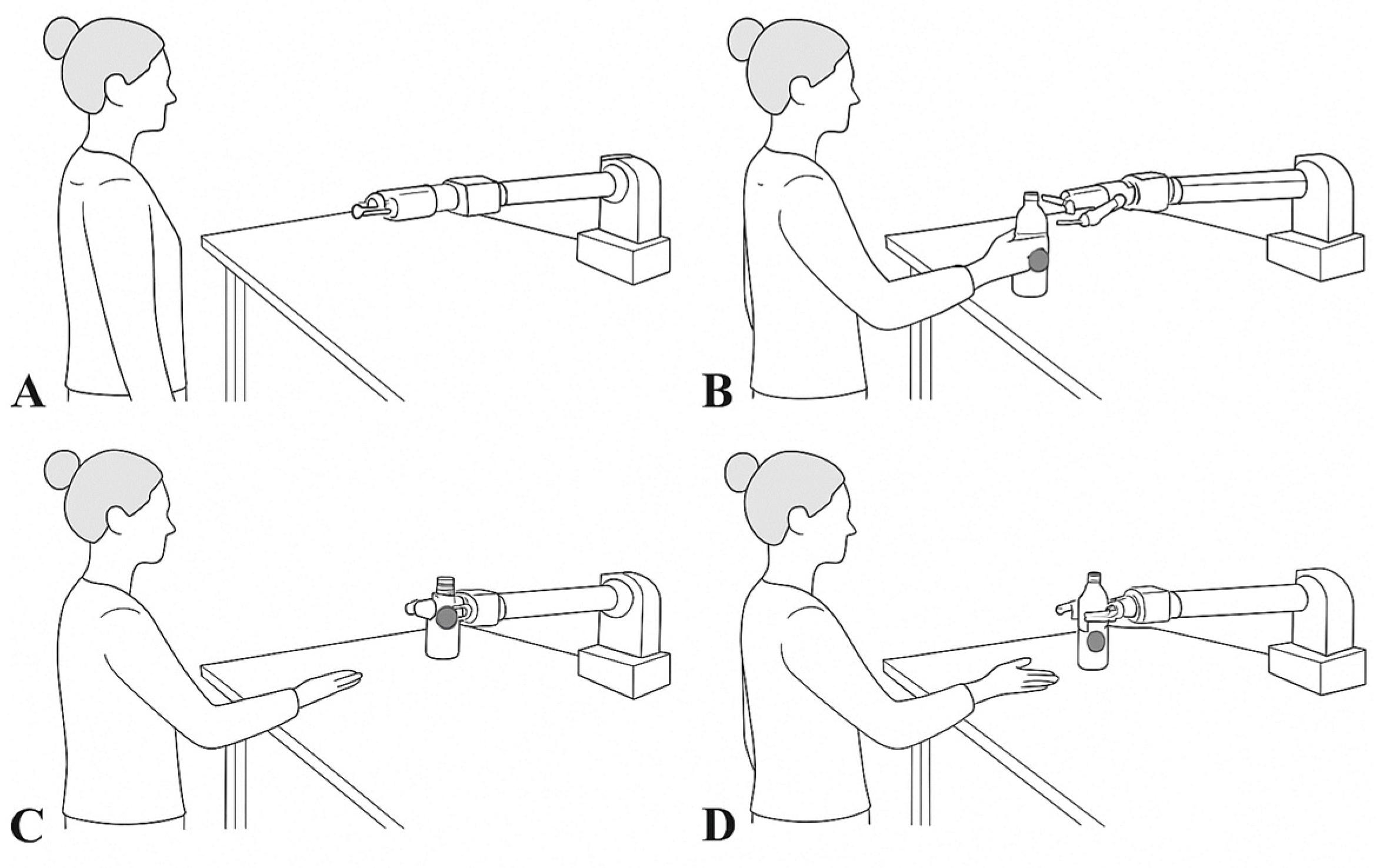 A

B

C

D