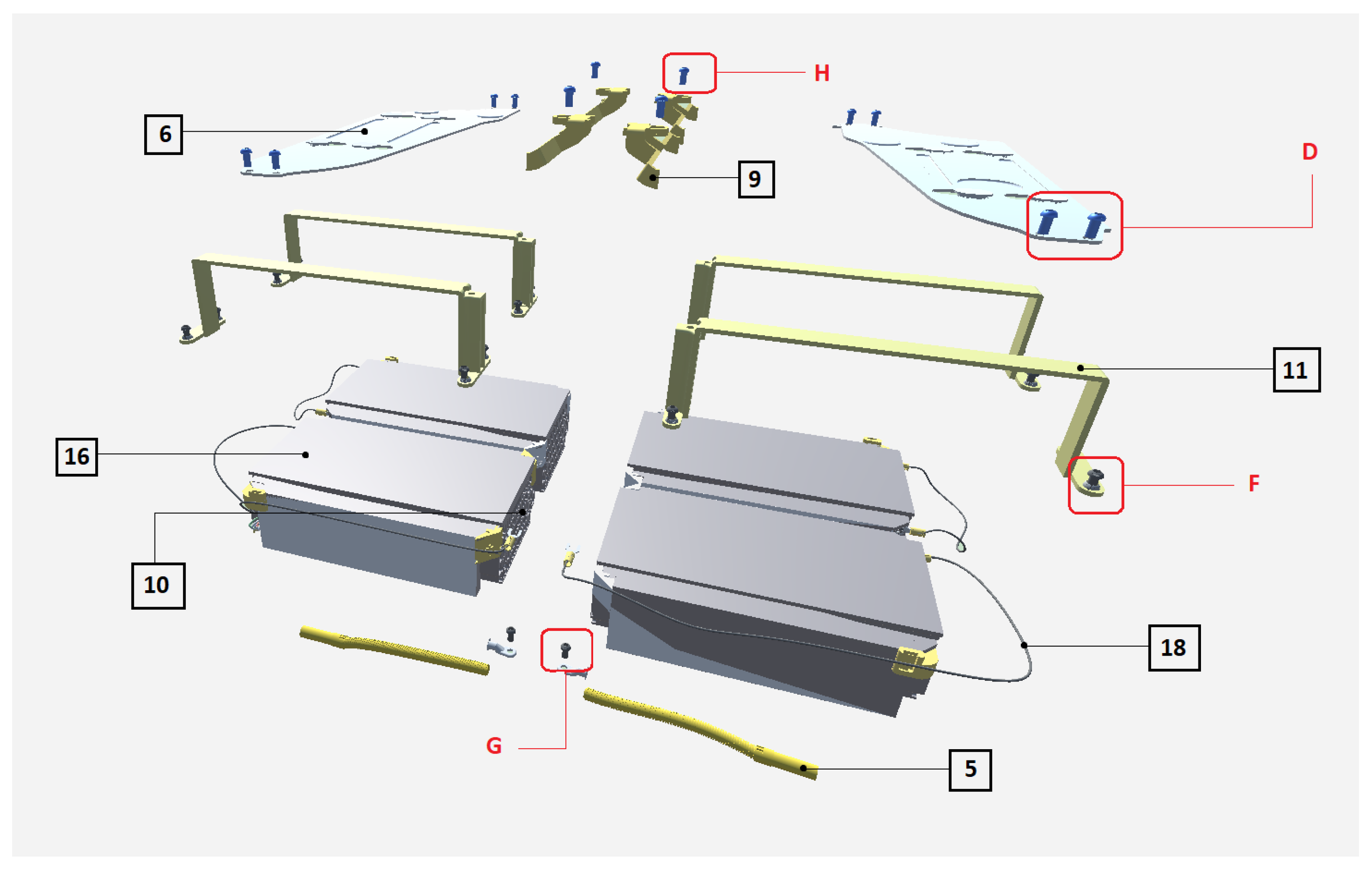 H

6

9

D

11

16

F

10

18

G

5