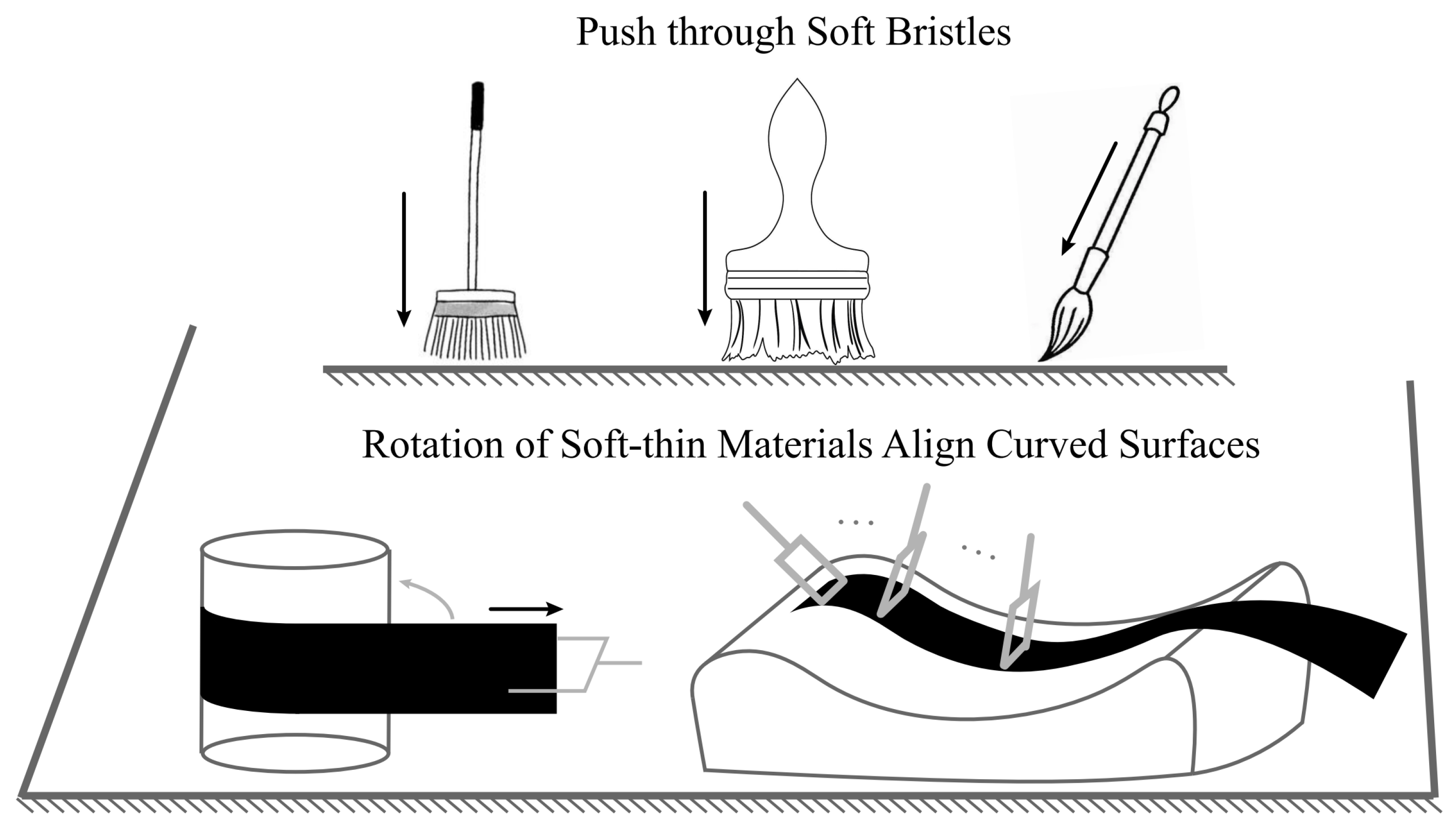 Push through Soft Bristles

Rotation of Soft-thin Materials Align Curved Surfaces

...

...