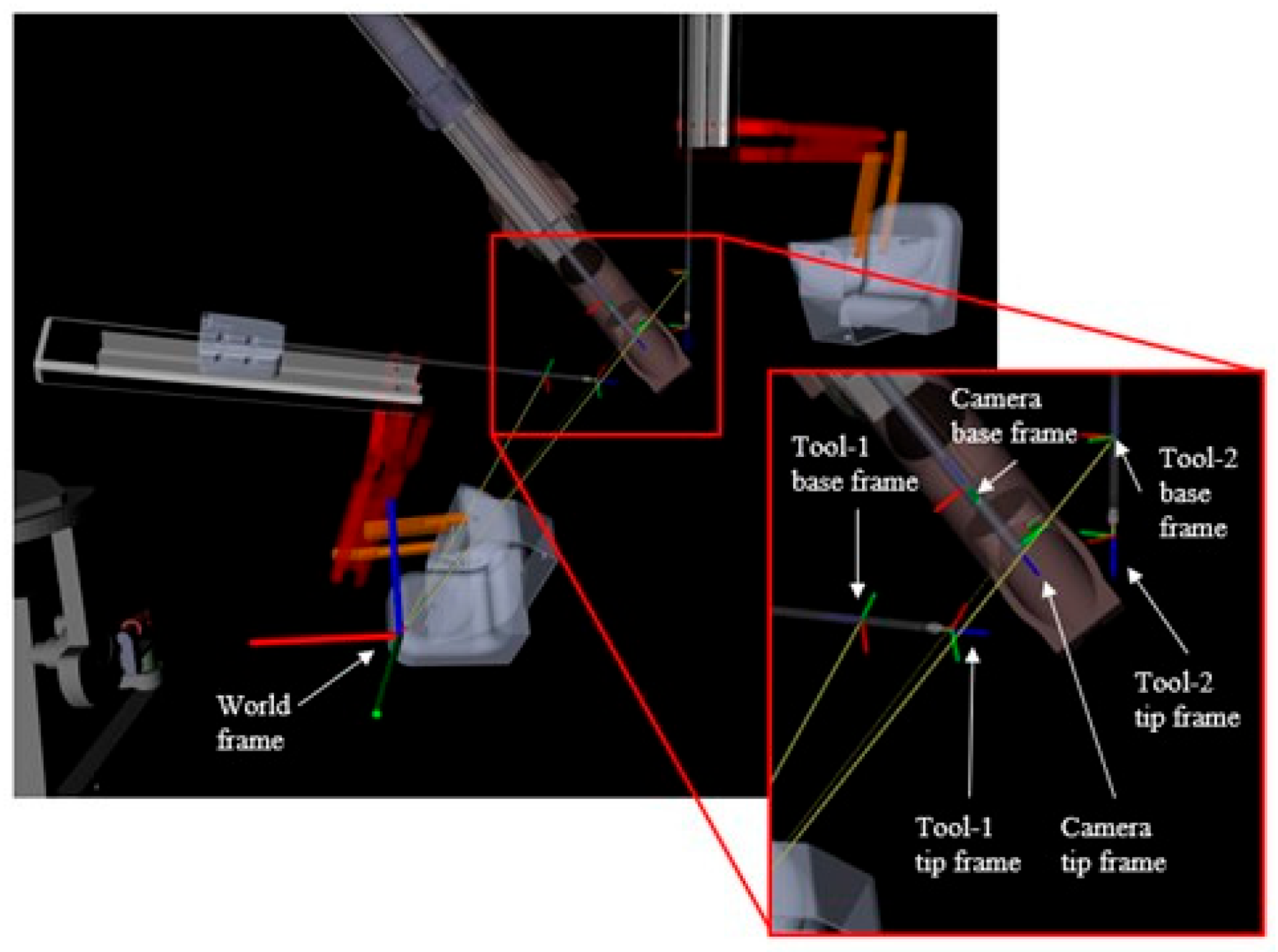 World frame

Camera base frame

Tool-1 base frame

Tool-2 base frame

Tool-2 tip frame

Tool-1 tip frame

Camera tip frame