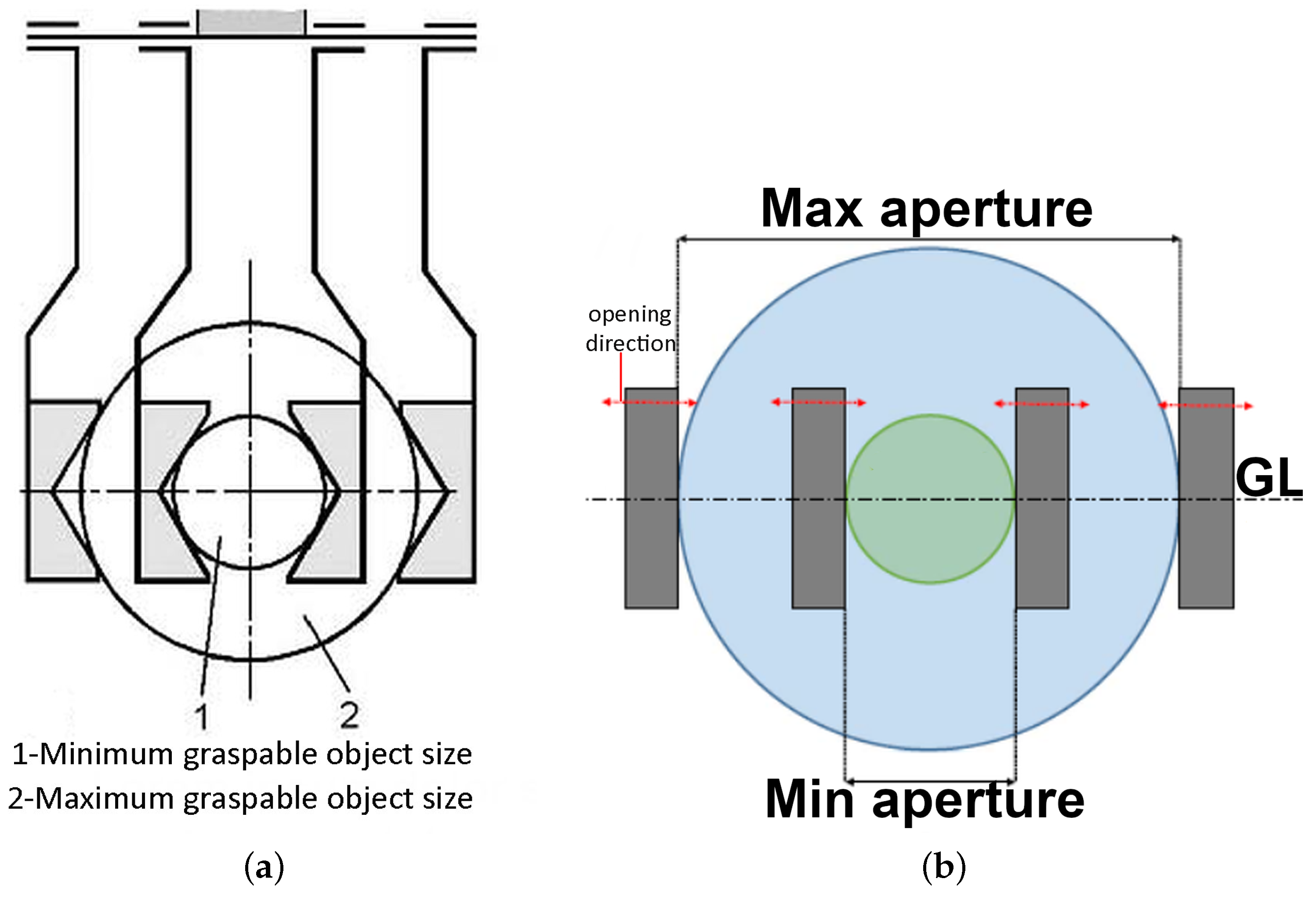 1
2
1-Minimum graspable object size
2-Maximum graspable object size
(a)

Max aperture
opening direction
GL
Min aperture
(b)