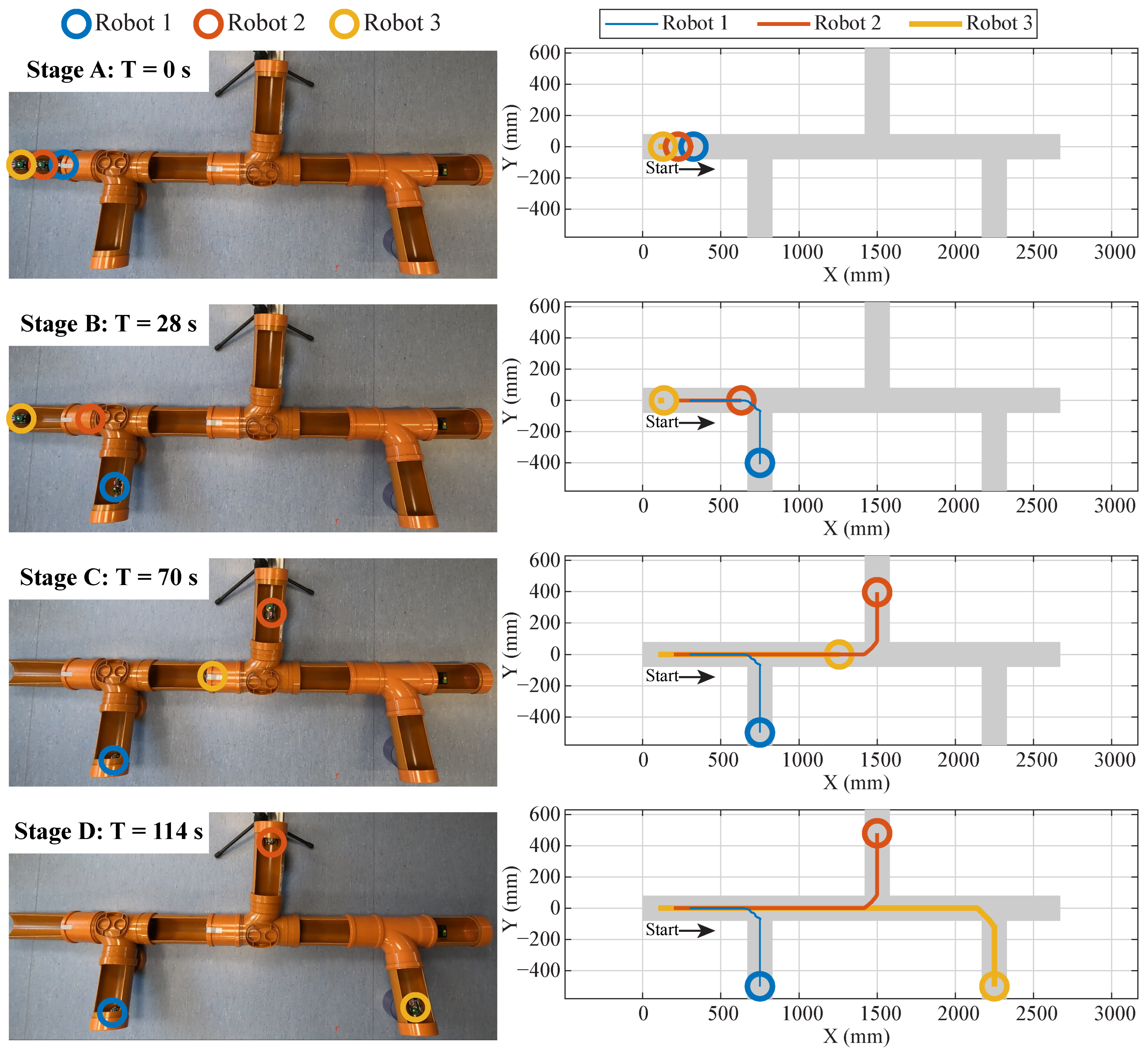 Robot 1 Robot 2 Robot 3

Robot 1 Robot 2 Robot 3

Stage A: T = 0 s

600
400
200
0
−200
−400
Y (mm)
Start
0 500 1000 1500 2000 2500 3000
X (mm)

Stage B: T = 28 s

600
400
200
0
−200
−400
Y (mm)
Start
0 500 1000 1500 2000 2500 3000
X (mm)

Stage C: T = 70 s

600
400
200
0
−200
−400
Y (mm)
Start
0 500 1000 1500 2000 2500 3000
X (mm)

Stage D: T = 114 s

600
400
200
0
−200
−400
Y (mm)
Start
0 500 1000 1500 2000 2500 3000
X (mm)