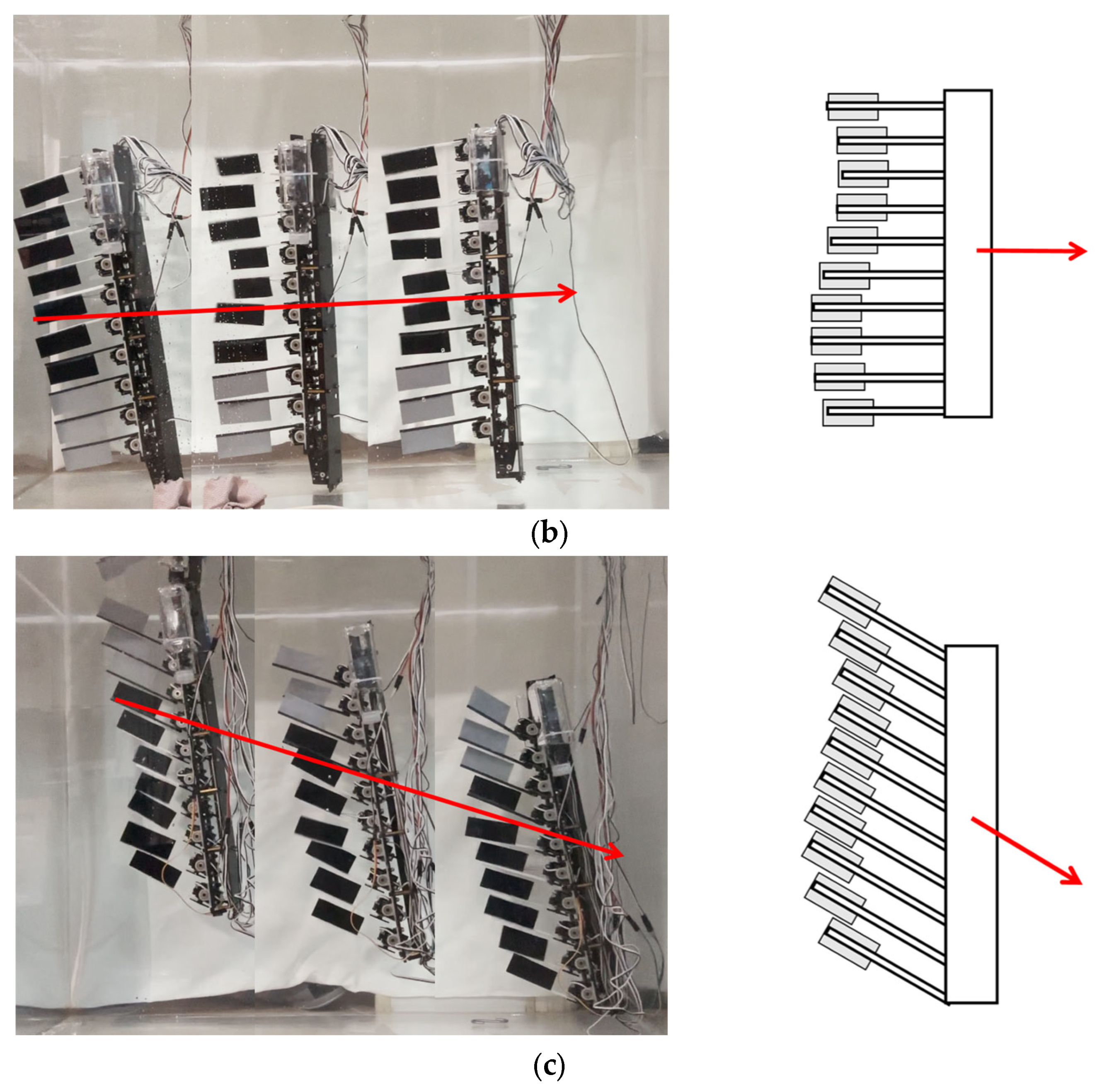 (b)

(c)