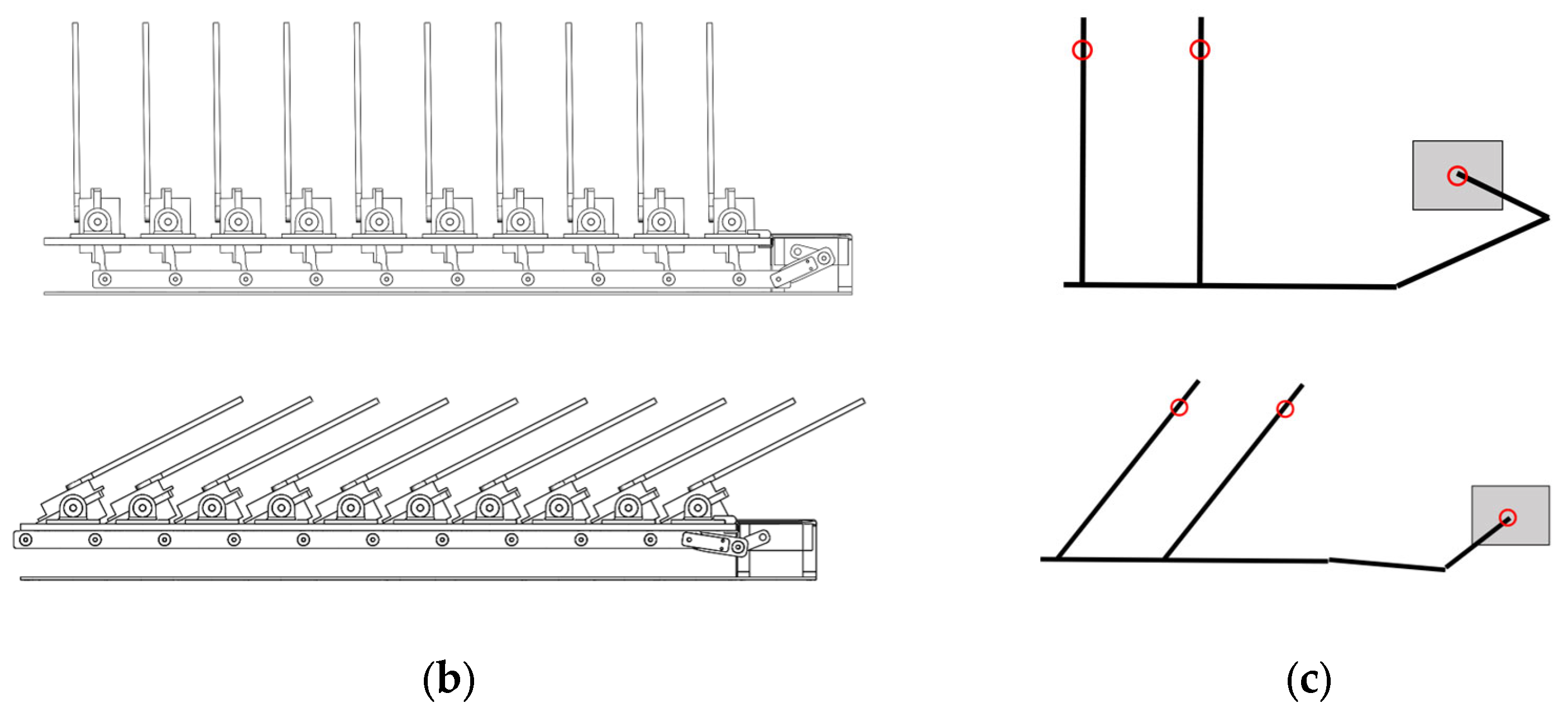 (b)

(c)