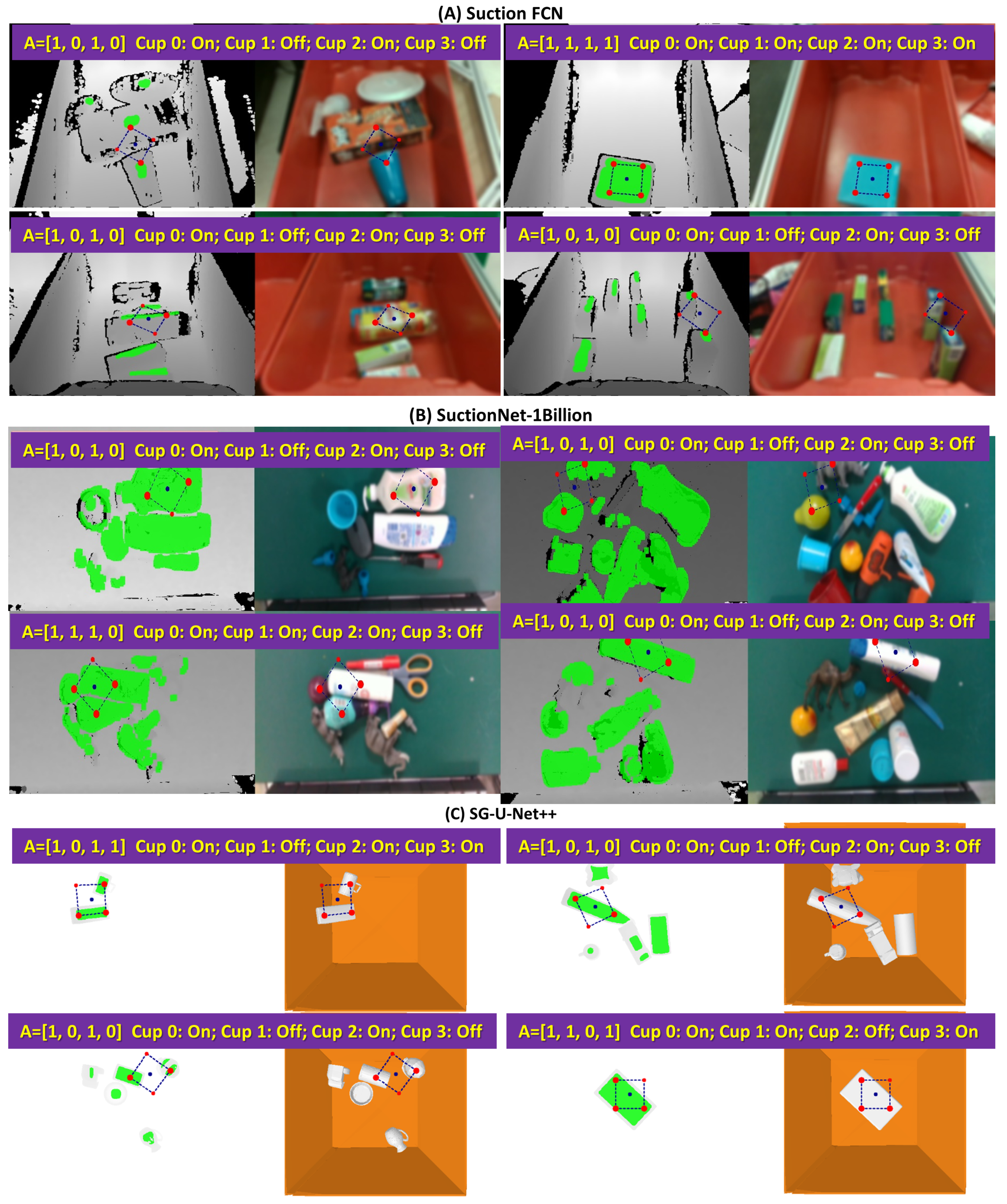 (A) Suction FCN

A=[1, 0, 1, 0] Cup 0: On; Cup 1: Off; Cup 2: On; Cup 3: Off

A=[1, 1, 1, 1] Cup 0: On; Cup 1: On; Cup 2: On; Cup 3: On

A=[1, 0, 1, 0] Cup 0: On; Cup 1: Off; Cup 2: On; Cup 3: Off

A=[1, 0, 1, 0] Cup 0: On; Cup 1: Off; Cup 2: On; Cup 3: Off

(B) SuctionNet-1Billion

A=[1, 0, 1, 0] Cup 0: On; Cup 1: Off; Cup 2: On; Cup 3: Off

A=[1, 0, 1, 0] Cup 0: On; Cup 1: Off; Cup 2: On; Cup 3: Off

A=[1, 1, 1, 0] Cup 0: On; Cup 1: On; Cup 2: On; Cup 3: Off

A=[1, 0, 1, 0] Cup 0: On; Cup 1: Off; Cup 2: On; Cup 3: Off

(C) SG-U-Net++

A=[1, 0, 1, 1] Cup 0: On; Cup 1: Off; Cup 2: On; Cup 3: On

A=[1, 0, 1, 0] Cup 0: On; Cup 1: Off; Cup 2: On; Cup 3: Off

A=[1, 0, 1, 0] Cup 0: On; Cup 1: Off; Cup 2: On; Cup 3: Off

A=[1, 1, 0, 1] Cup 0: On; Cup 1: On; Cup 2: Off; Cup 3: On