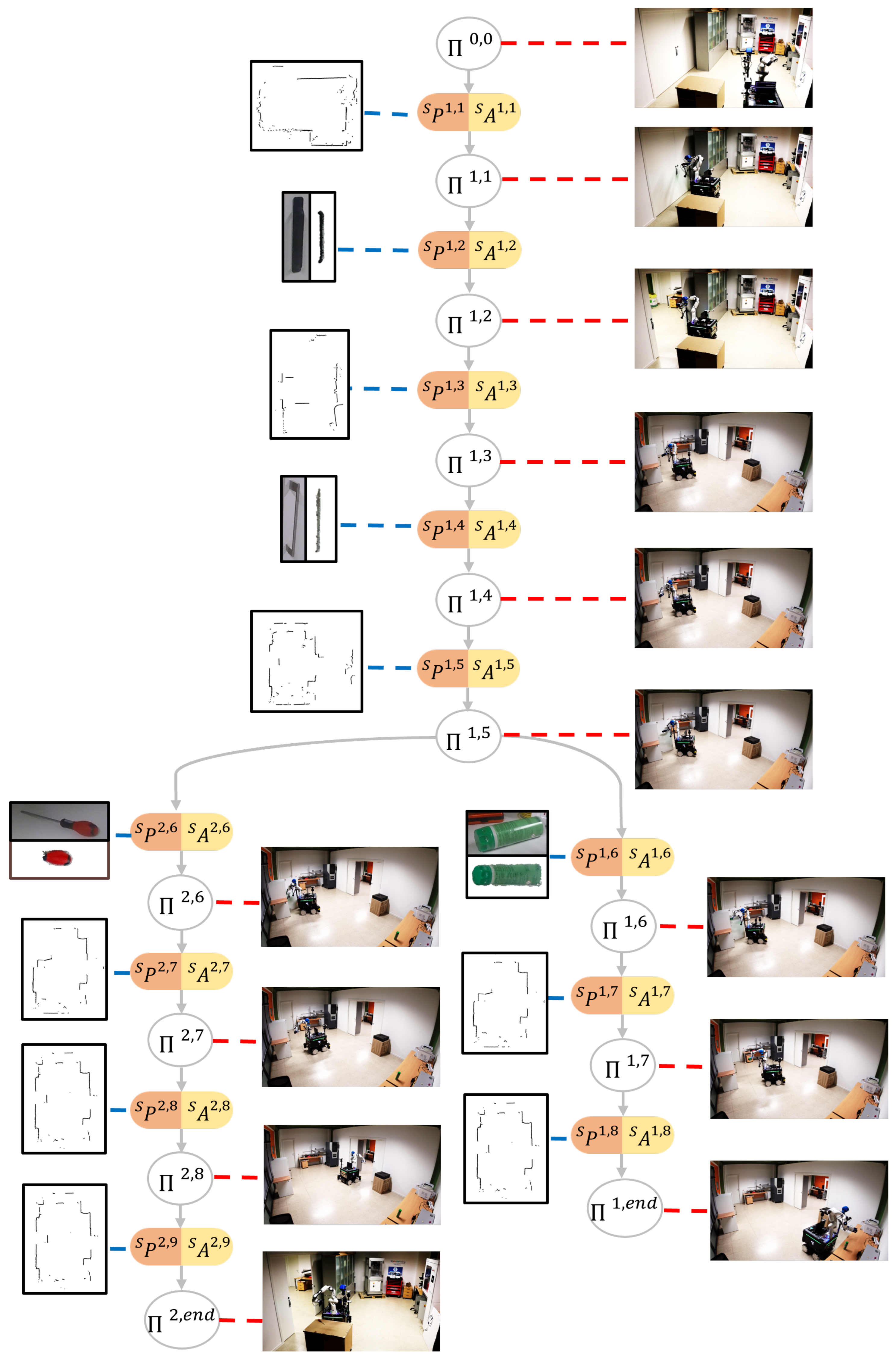 $\Pi^{0,0}$

${}^{S}P^{1,1}$ ${}^{S}A^{1,1}$

$\Pi^{1,1}$

${}^{S}P^{1,2}$ ${}^{S}A^{1,2}$

$\Pi^{1,2}$

${}^{S}P^{1,3}$ ${}^{S}A^{1,3}$

$\Pi^{1,3}$

${}^{S}P^{1,4}$ ${}^{S}A^{1,4}$

$\Pi^{1,4}$

${}^{S}P^{1,5}$ ${}^{S}A^{1,5}$

$\Pi^{1,5}$

${}^{S}P^{2,6}$ ${}^{S}A^{2,6}$

$\Pi^{2,6}$

${}^{S}P^{2,7}$ ${}^{S}A^{2,7}$

$\Pi^{2,7}$

${}^{S}P^{2,8}$ ${}^{S}A^{2,8}$

$\Pi^{2,8}$

${}^{S}P^{2,9}$ ${}^{S}A^{2,9}$

$\Pi^{2,end}$

${}^{S}P^{1,6}$ ${}^{S}A^{1,6}$

$\Pi^{1,6}$

${}^{S}P^{1,7}$ ${}^{S}A^{1,7}$

$\Pi^{1,7}$

${}^{S}P^{1,8}$ ${}^{S}A^{1,8}$

$\Pi^{1,end}$