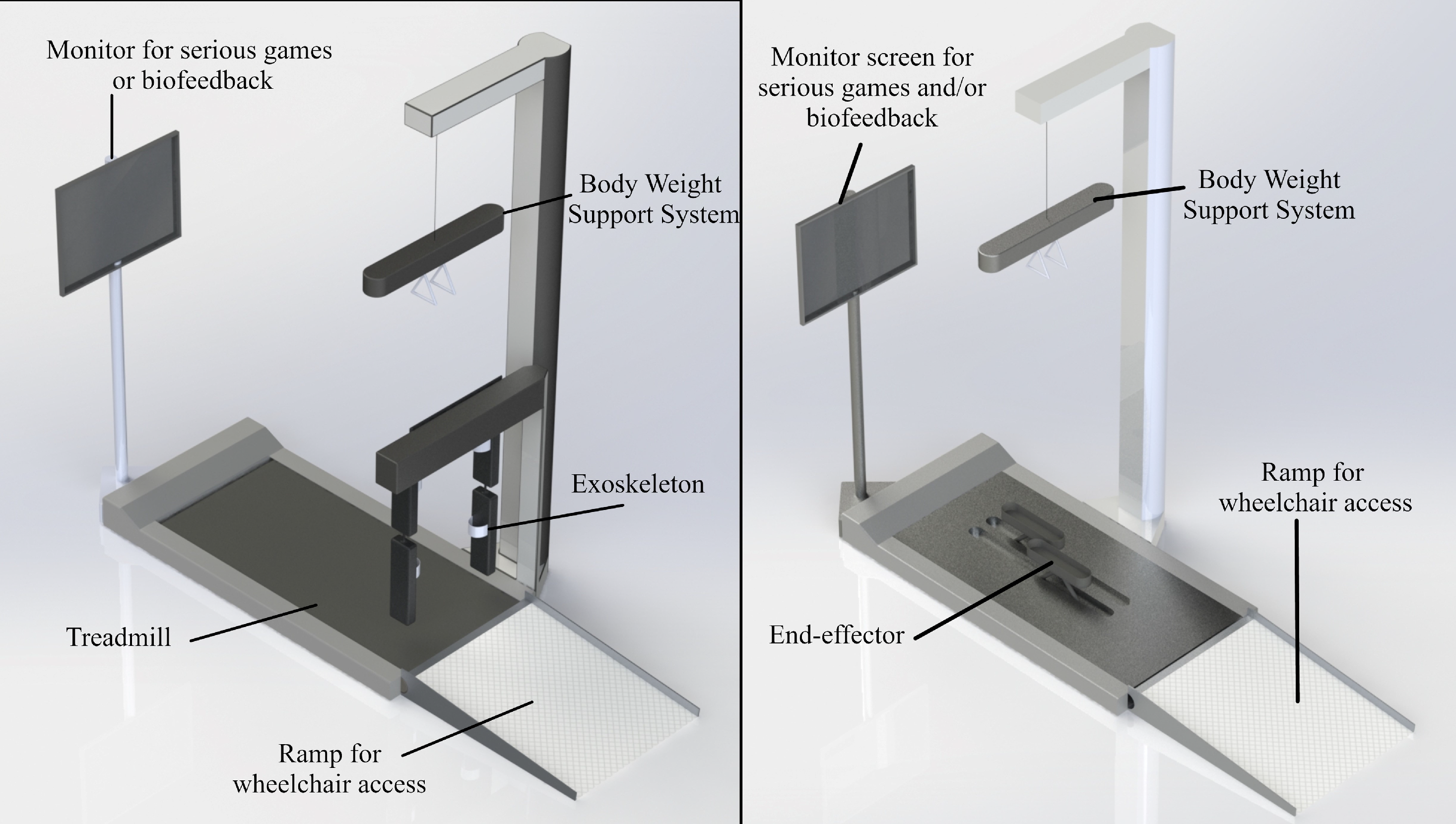 Monitor for serious games or biofeedback

Body Weight Support System

Exoskeleton

Treadmill

Ramp for wheelchair access

Monitor screen for serious games and/or biofeedback

Body Weight Support System

Ramp for wheelchair access

End-effector