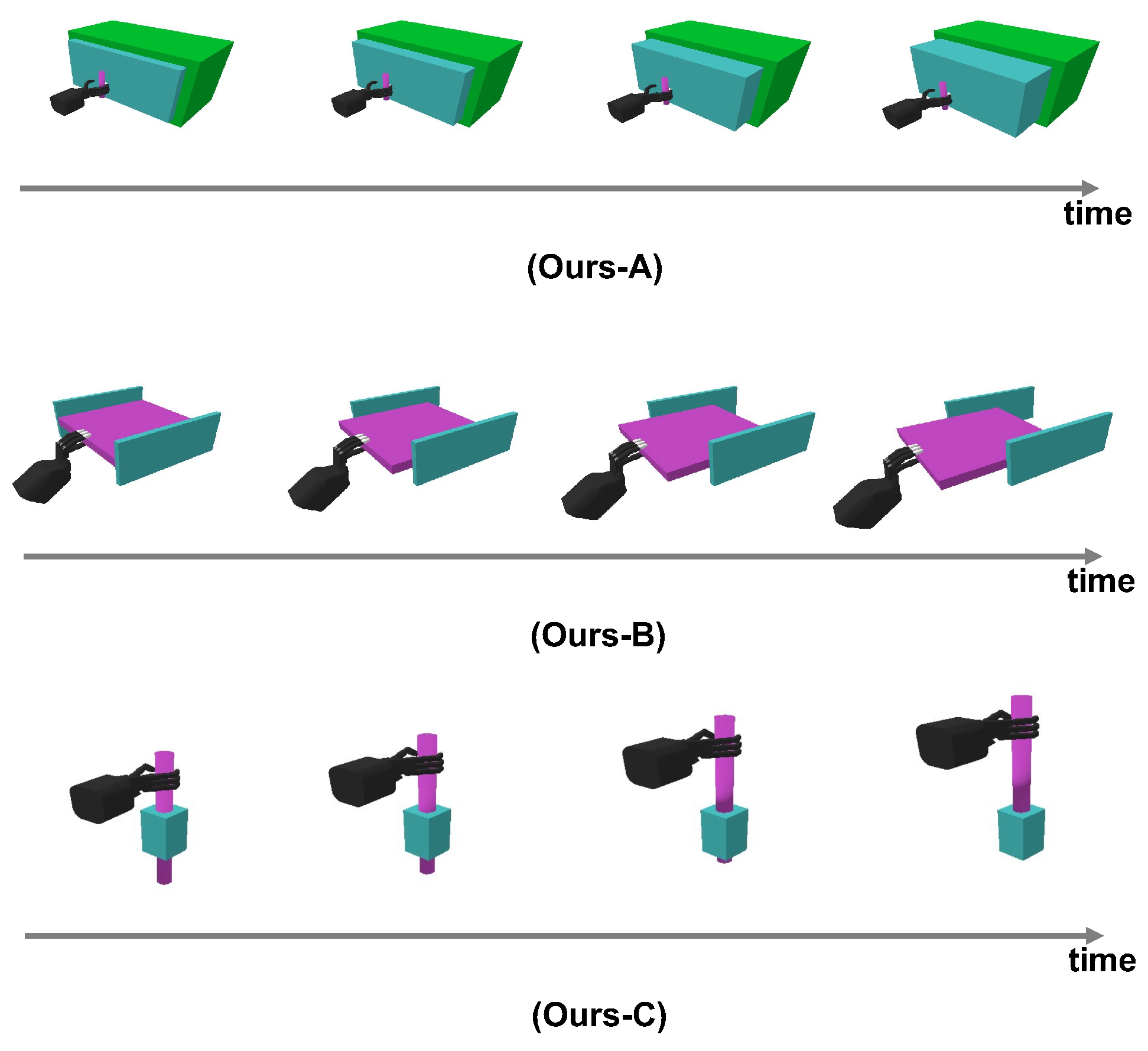 time

(Ours-A)

time

(Ours-B)

time

(Ours-C)