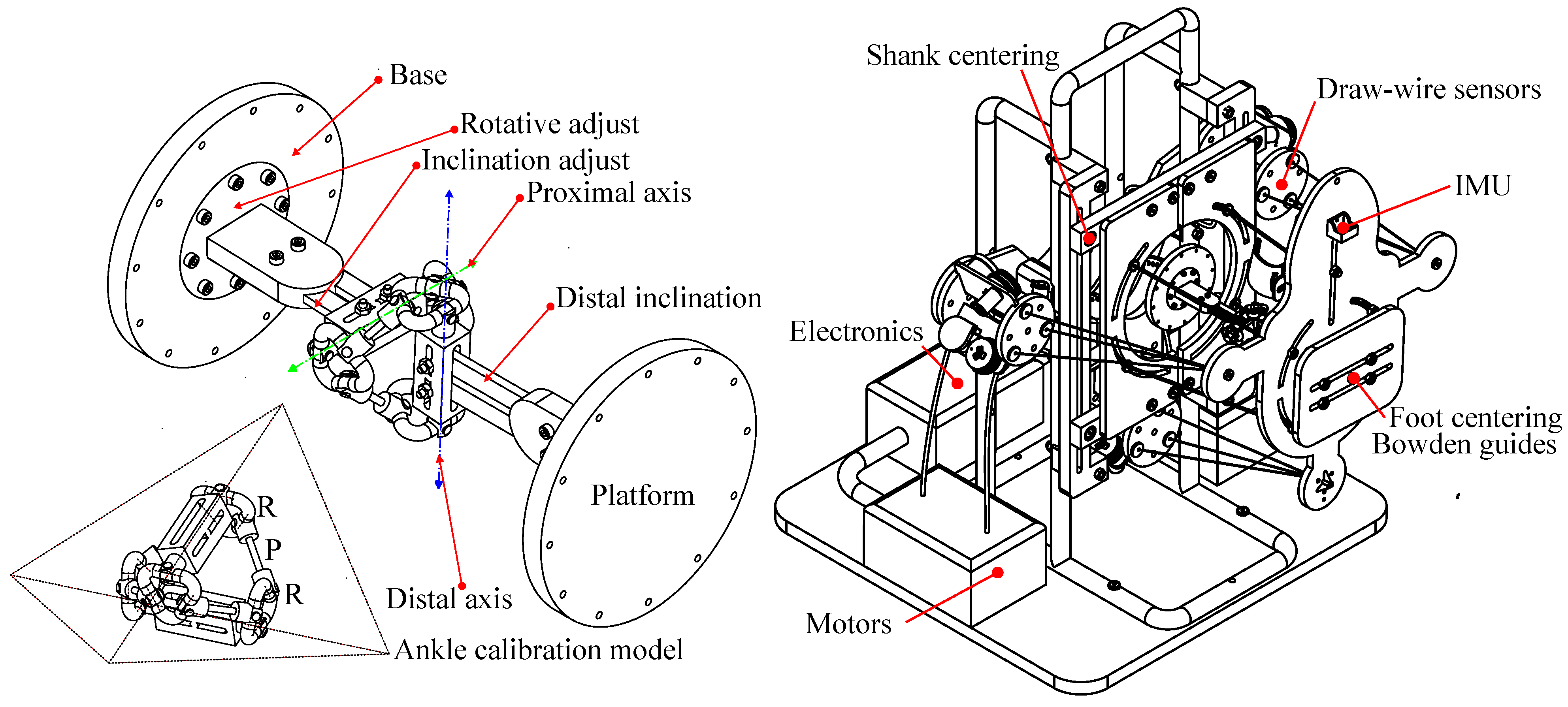 Base
Rotative adjust
Inclination adjust
Proximal axis
Distal inclination
Platform
R
P
R
Distal axis
Ankle calibration model

Shank centering
Draw-wire sensors
IMU
Electronics
Foot centering
Bowden guides
Motors