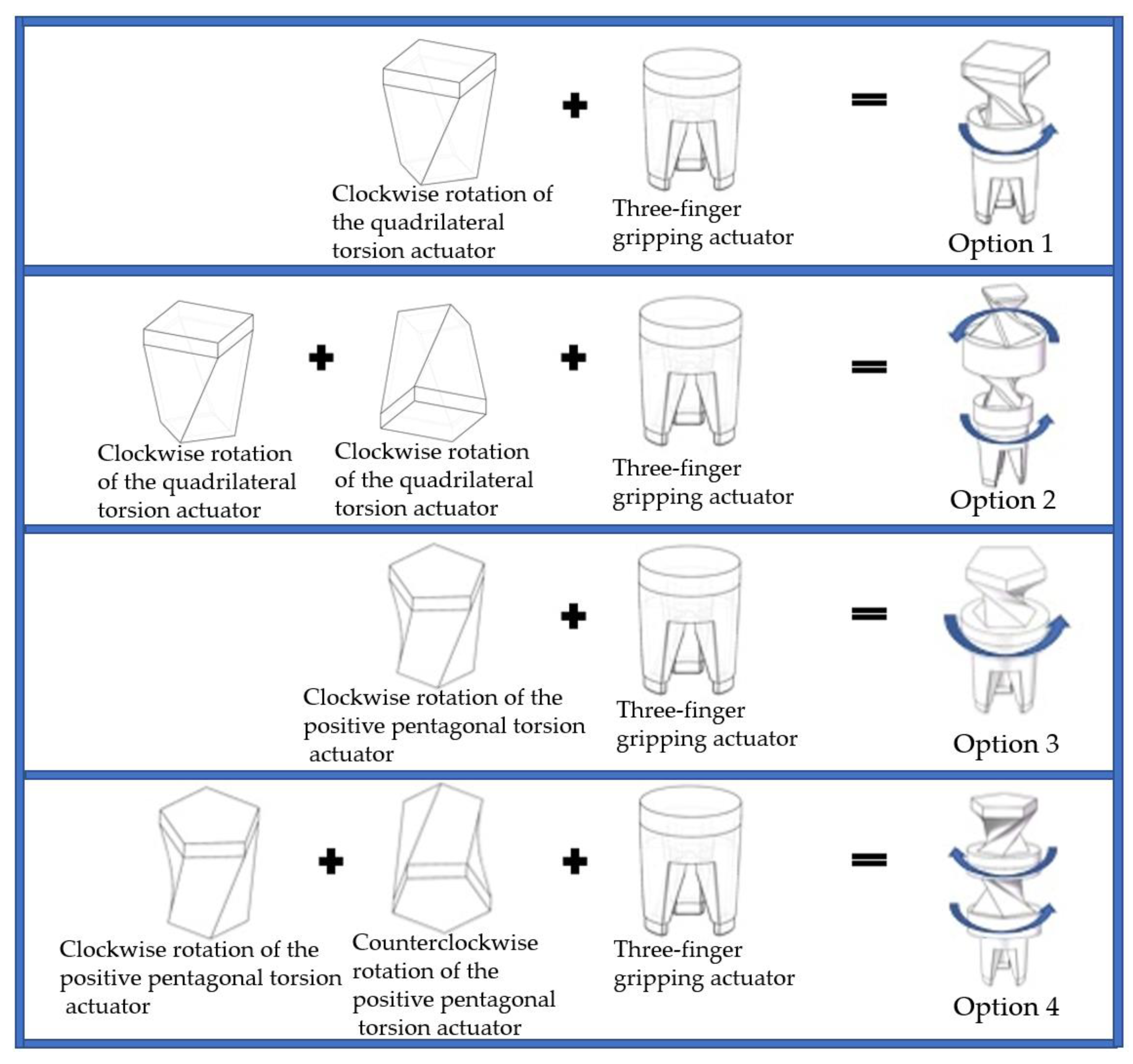 Clockwise rotation of the quadrilateral torsion actuator

+

Three-finger gripping actuator

=

Option 1

Clockwise rotation of the quadrilateral torsion actuator

+

Clockwise rotation of the quadrilateral torsion actuator

+

Three-finger gripping actuator

=

Option 2

Clockwise rotation of the positive pentagonal torsion actuator

+

Three-finger gripping actuator

=

Option 3

Clockwise rotation of the positive pentagonal torsion actuator

+

Counterclockwise rotation of the positive pentagonal torsion actuator

+

Three-finger gripping actuator

=

Option 4