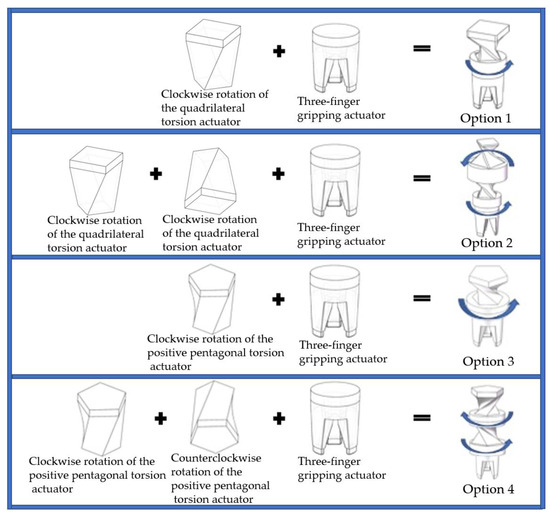 Clockwise rotation of the quadrilateral torsion actuator

+

Three-finger gripping actuator

=

Option 1

Clockwise rotation of the quadrilateral torsion actuator

+

Clockwise rotation of the quadrilateral torsion actuator

+

Three-finger gripping actuator

=

Option 2

Clockwise rotation of the positive pentagonal torsion actuator

+

Three-finger gripping actuator

=

Option 3

Clockwise rotation of the positive pentagonal torsion actuator

+

Counterclockwise rotation of the positive pentagonal torsion actuator

+

Three-finger gripping actuator

=

Option 4