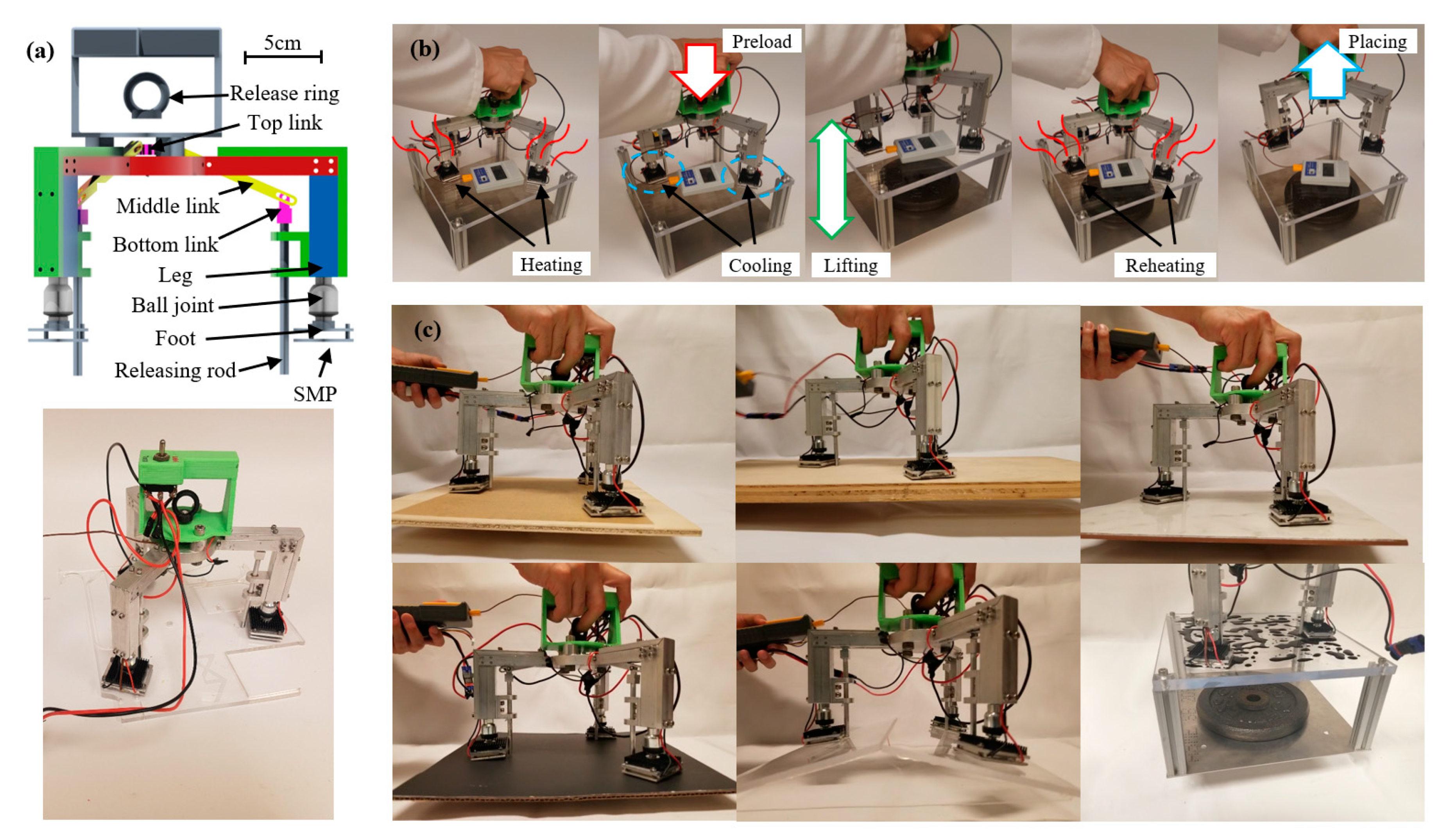 (a)

5cm

Release ring

Top link

Middle link

Bottom link

Leg

Ball joint

Foot

Releasing rod

SMP

(b)

Preload

Placing

Heating

Cooling

Lifting

Reheating

(c)