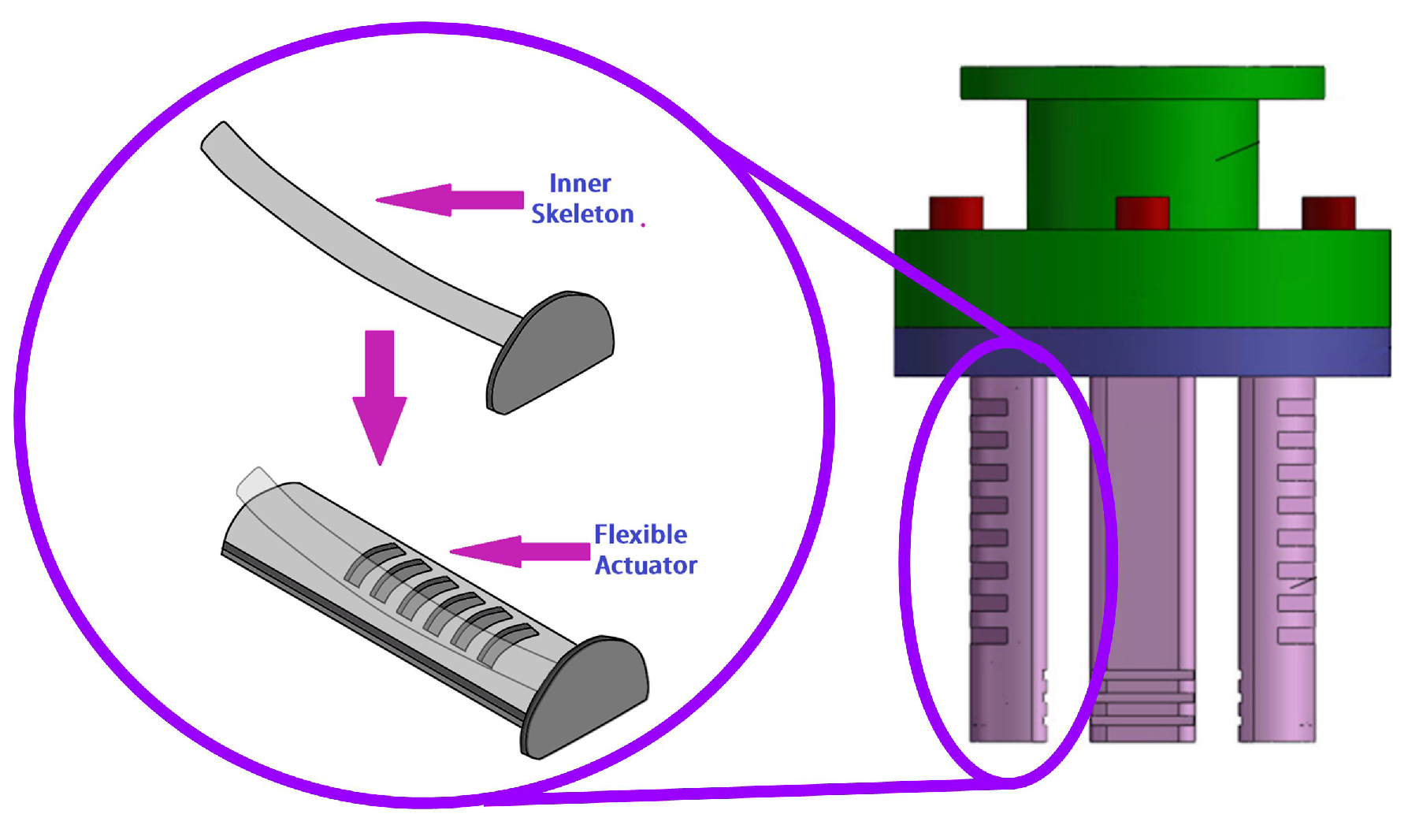 Inner Skeleton

Flexible Actuator