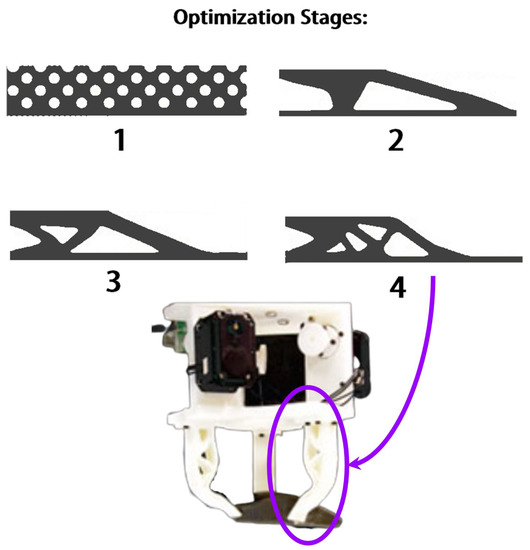 Optimization Stages:

1

2

3

4