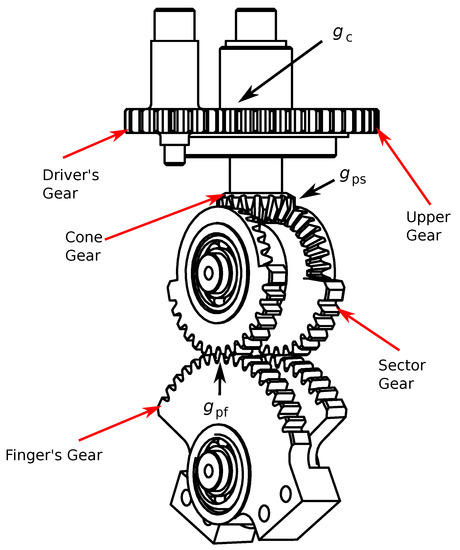 $g_c$

Driver's Gear

$g_{ps}$

Upper Gear

Cone Gear

Sector Gear

$g_{pf}$

Finger's Gear