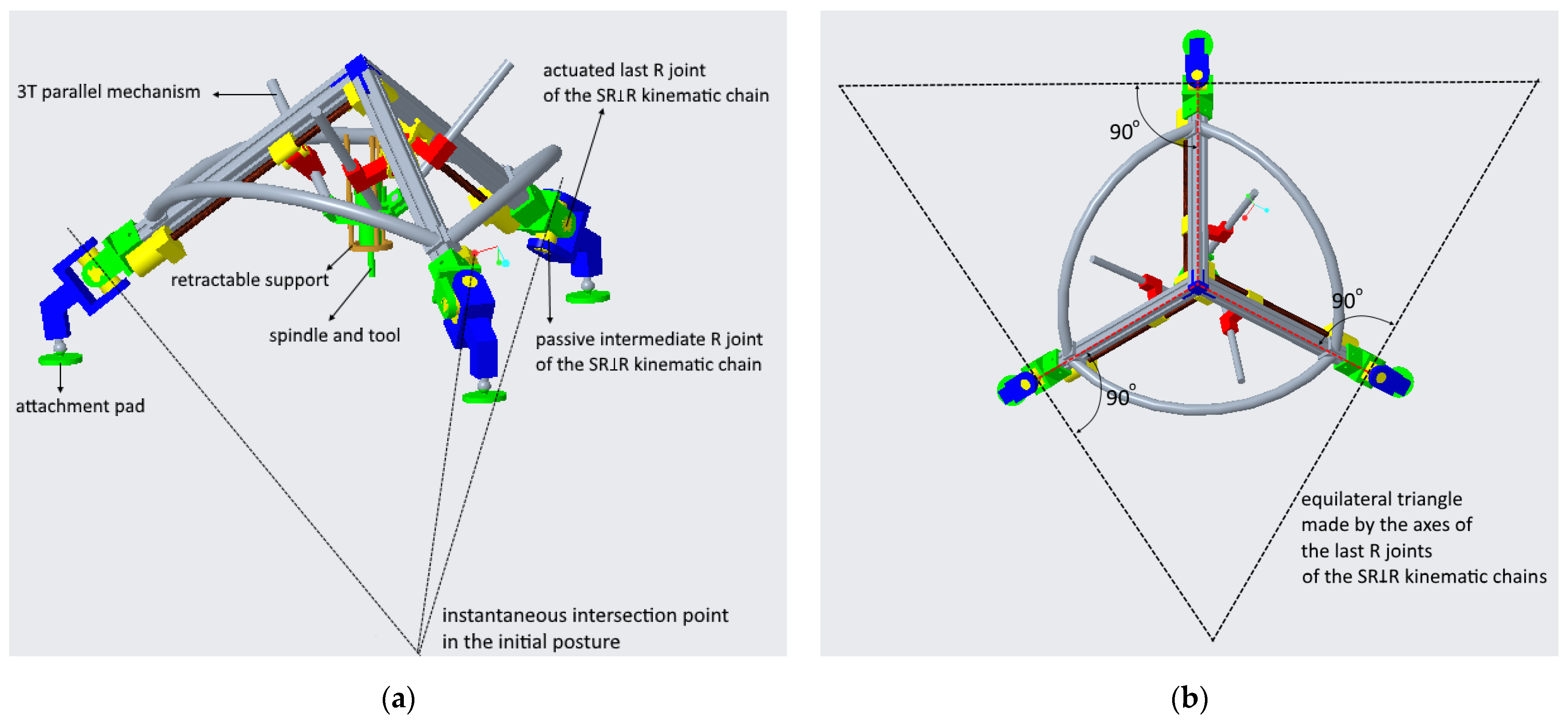 3T parallel mechanism

actuated last R joint
of the SR⊥R kinematic chain

retractable support

spindle and tool

passive intermediate R joint
of the SR⊥R kinematic chain

attachment pad

instantaneous intersection point
in the initial posture

(a)

$90^{o}$

$90^{o}$

$90^{o}$

equilateral triangle
made by the axes of
the last R joints
of the SR⊥R kinematic chains

(b)