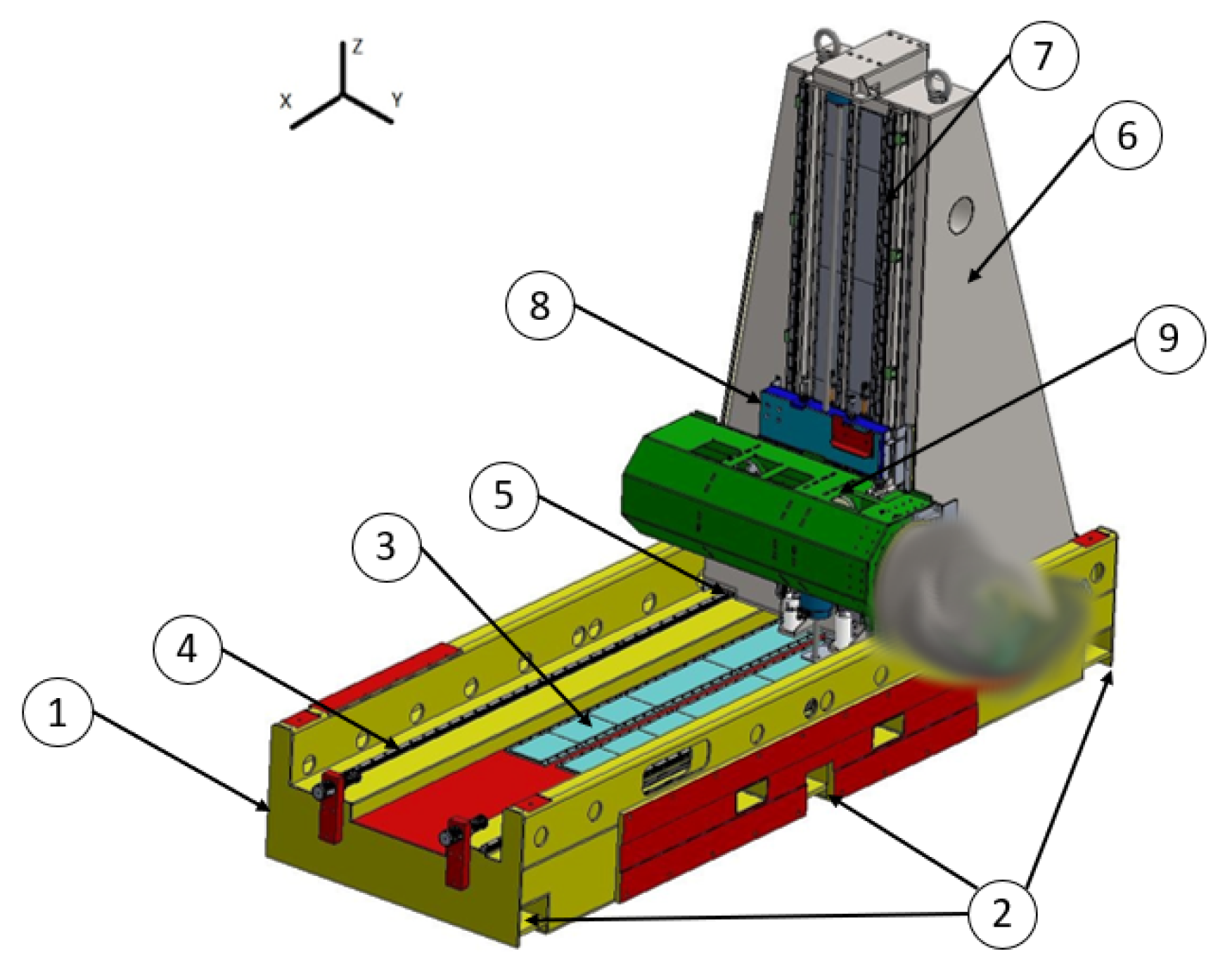 Z
X
Y
7
6
8
9
5
3
4
1
2