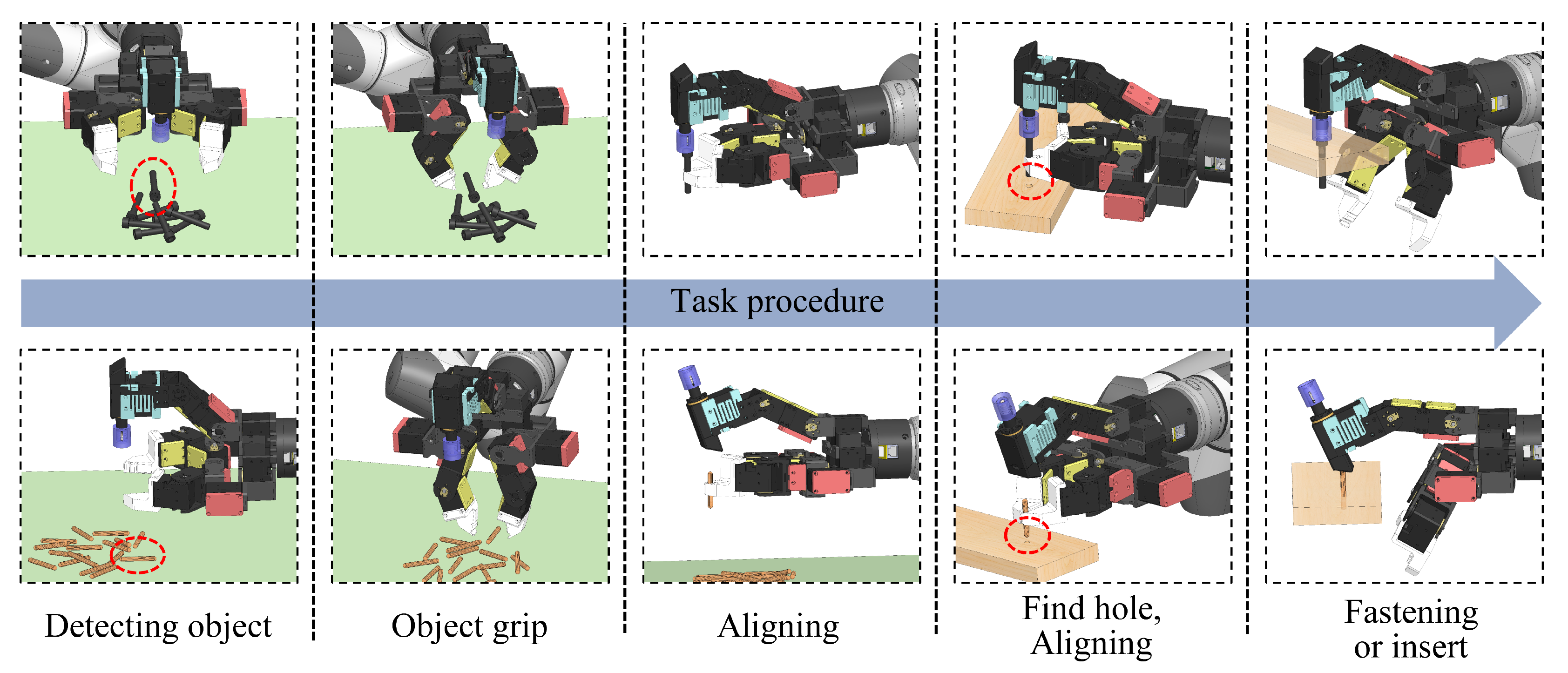 Task procedure

Detecting object

Object grip

Aligning

Find hole, Aligning

Fastening or insert