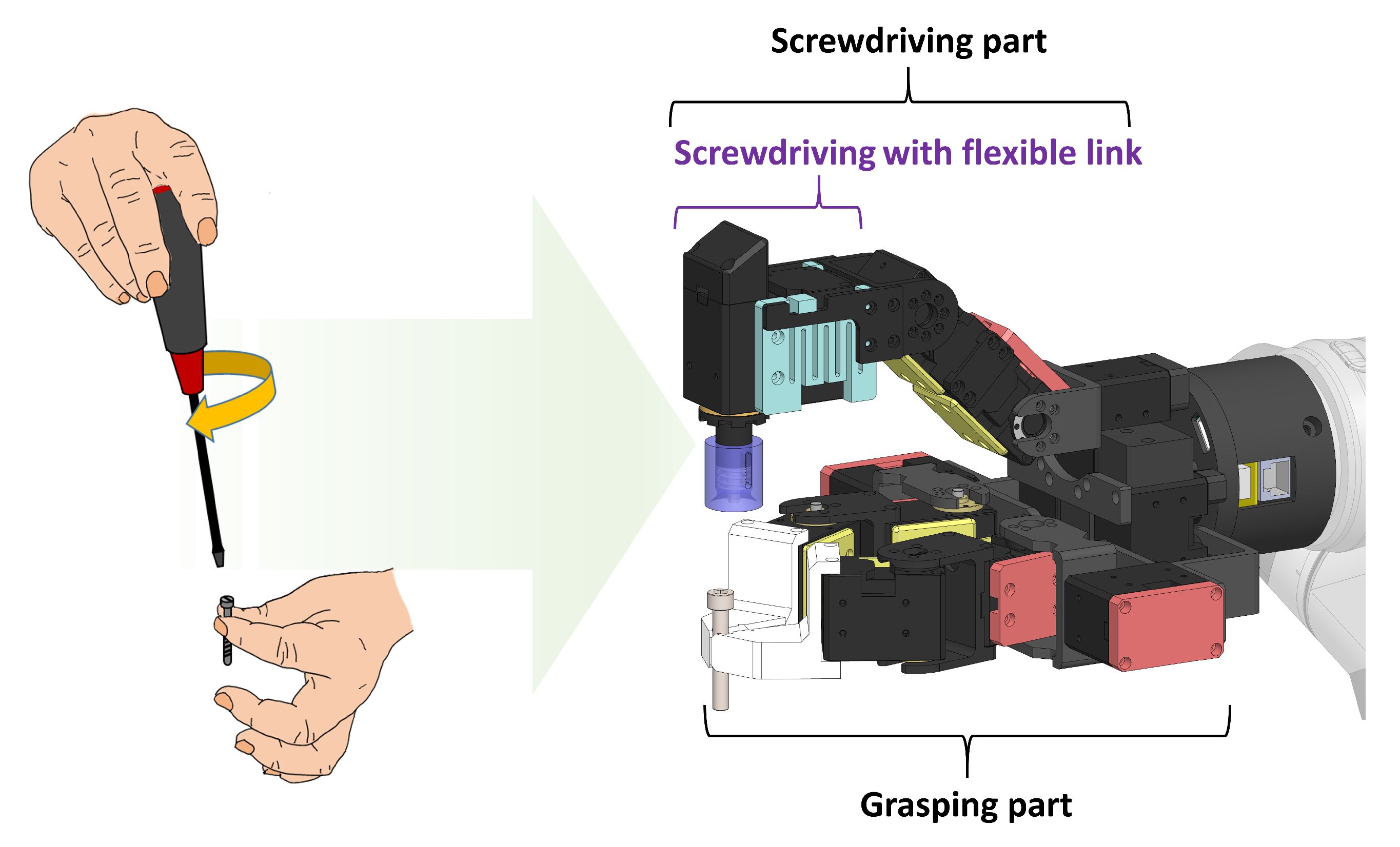 Screwdriving part

Screwdriving with flexible link

Grasping part