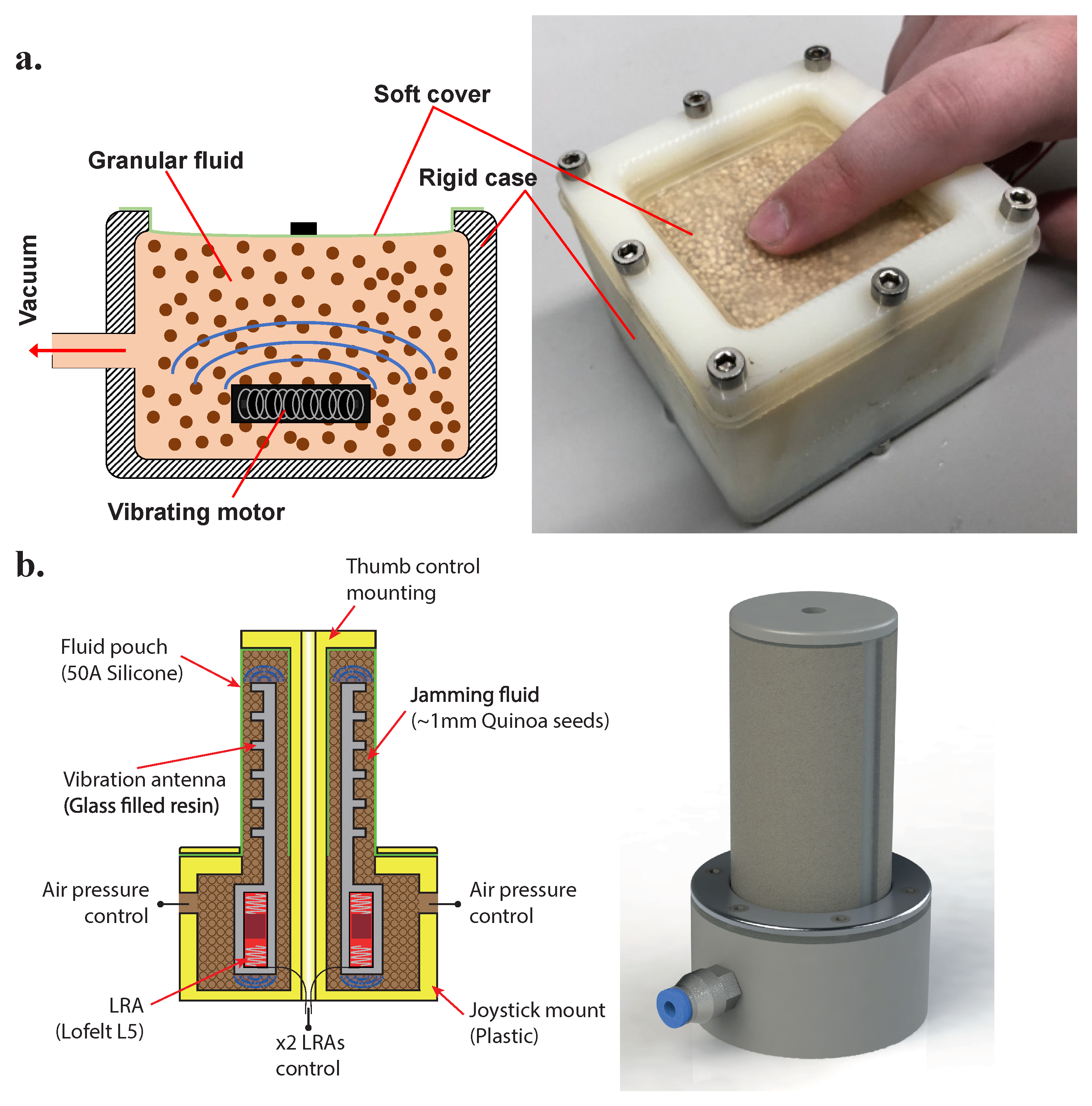 a.

Soft cover

Granular fluid

Rigid case

Vacuum

Vibrating motor

b.

Thumb control mounting

Fluid pouch (50A Silicone)

Jamming fluid (~1mm Quinoa seeds)

Vibration antenna (Glass filled resin)

Air pressure control

Air pressure control

LRA (Lofelt L5)

x2 LRAs control

Joystick mount (Plastic)