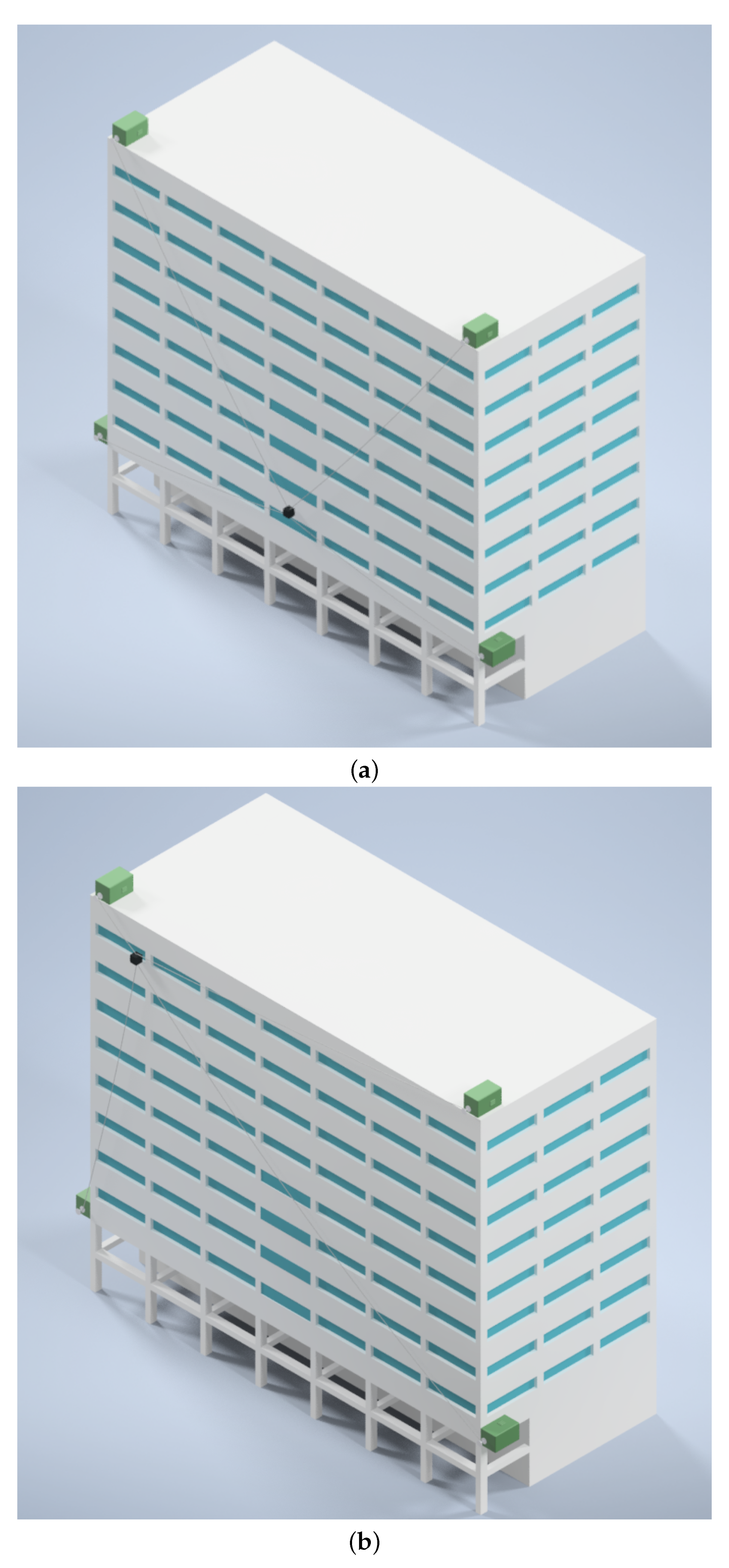 (a)

(b)