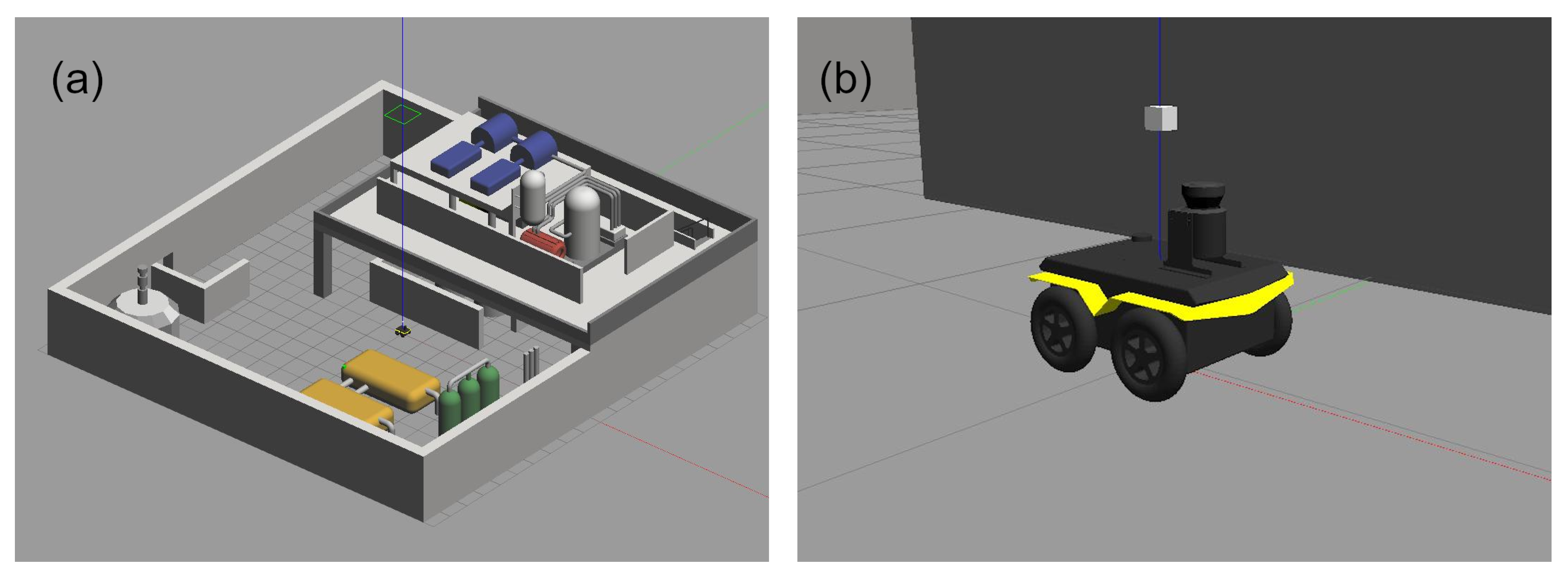 (a)

(b)