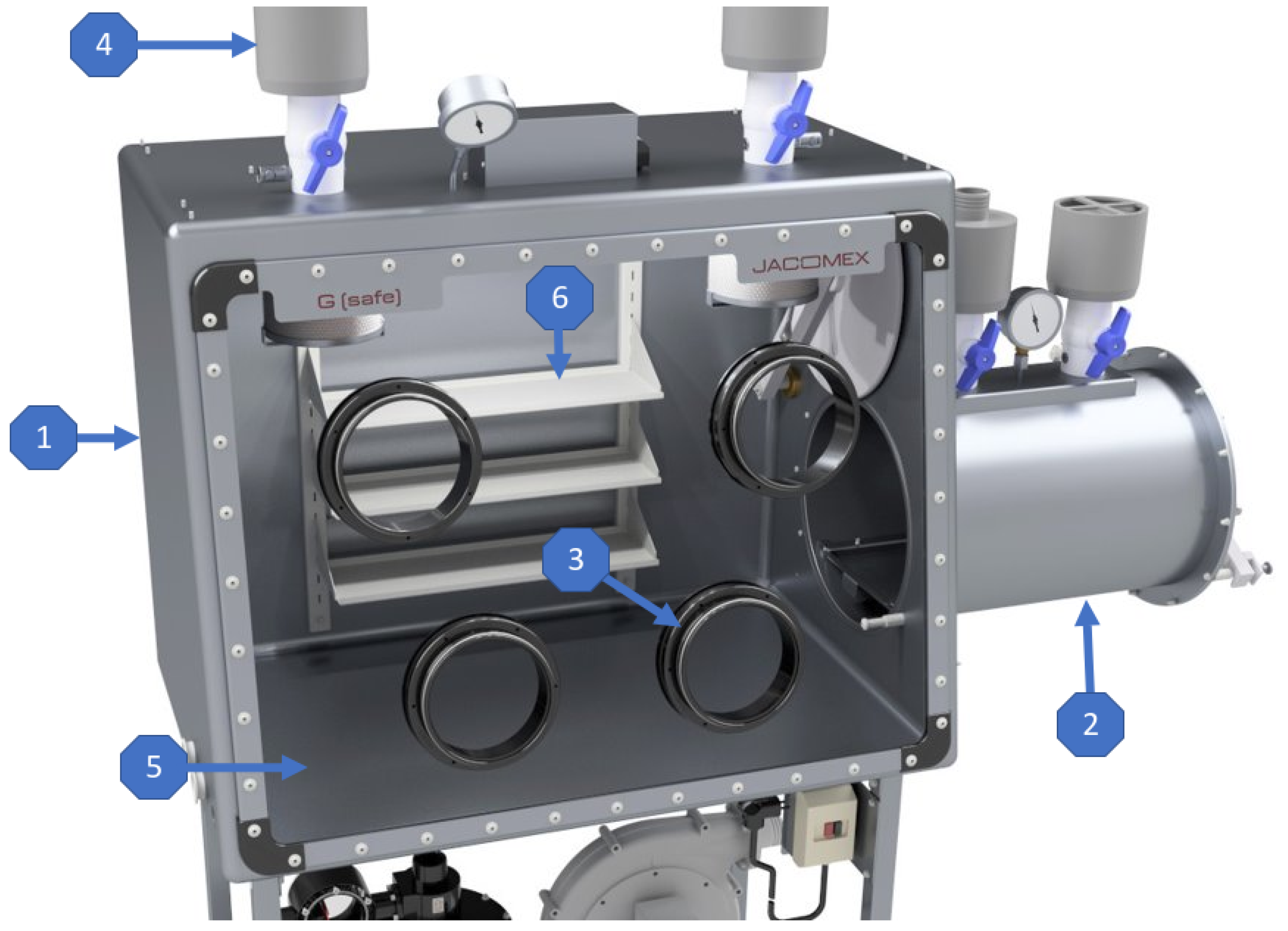 4

G (safe)

JACOMEX

6

1

3

2

5