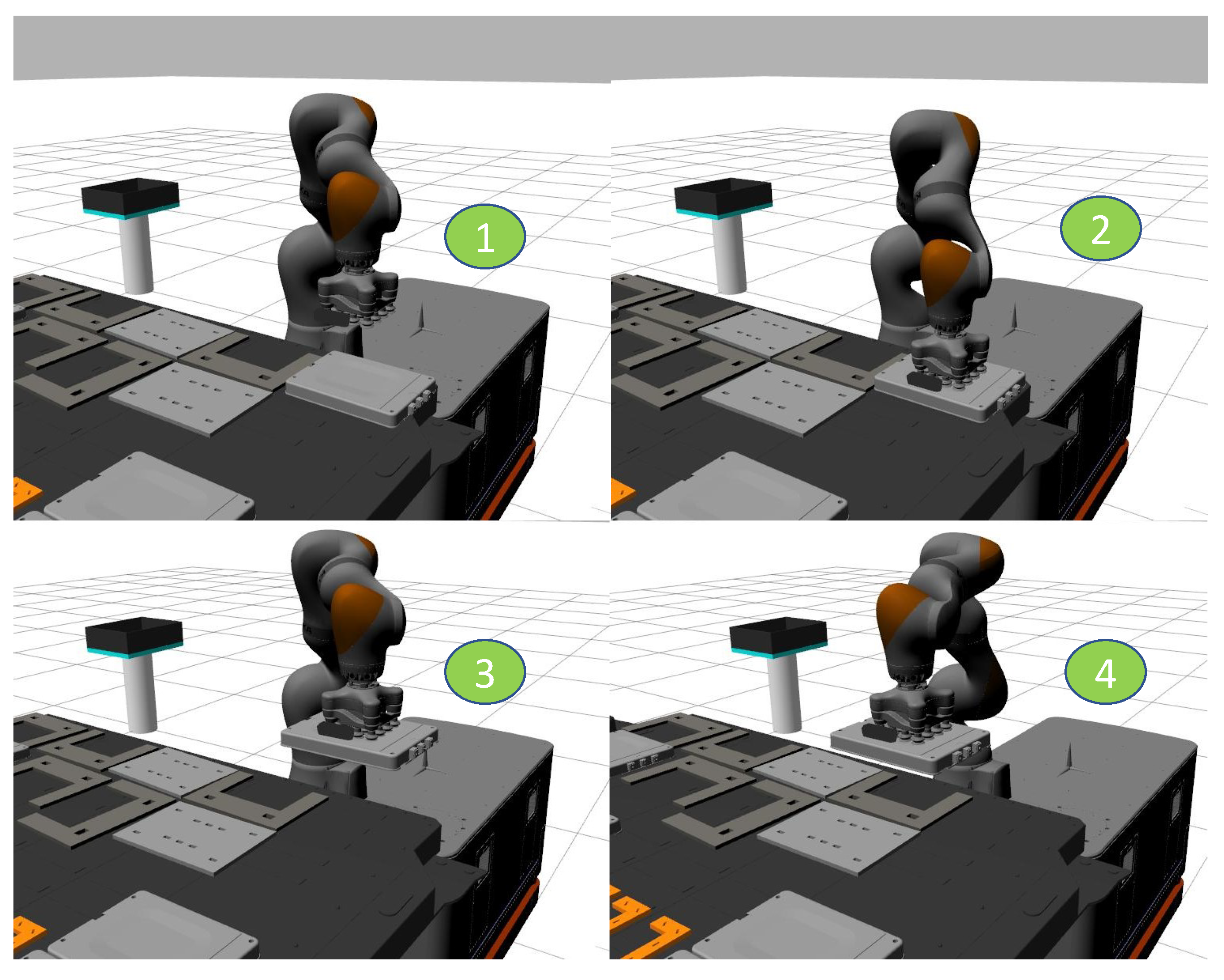 1

2

3

4