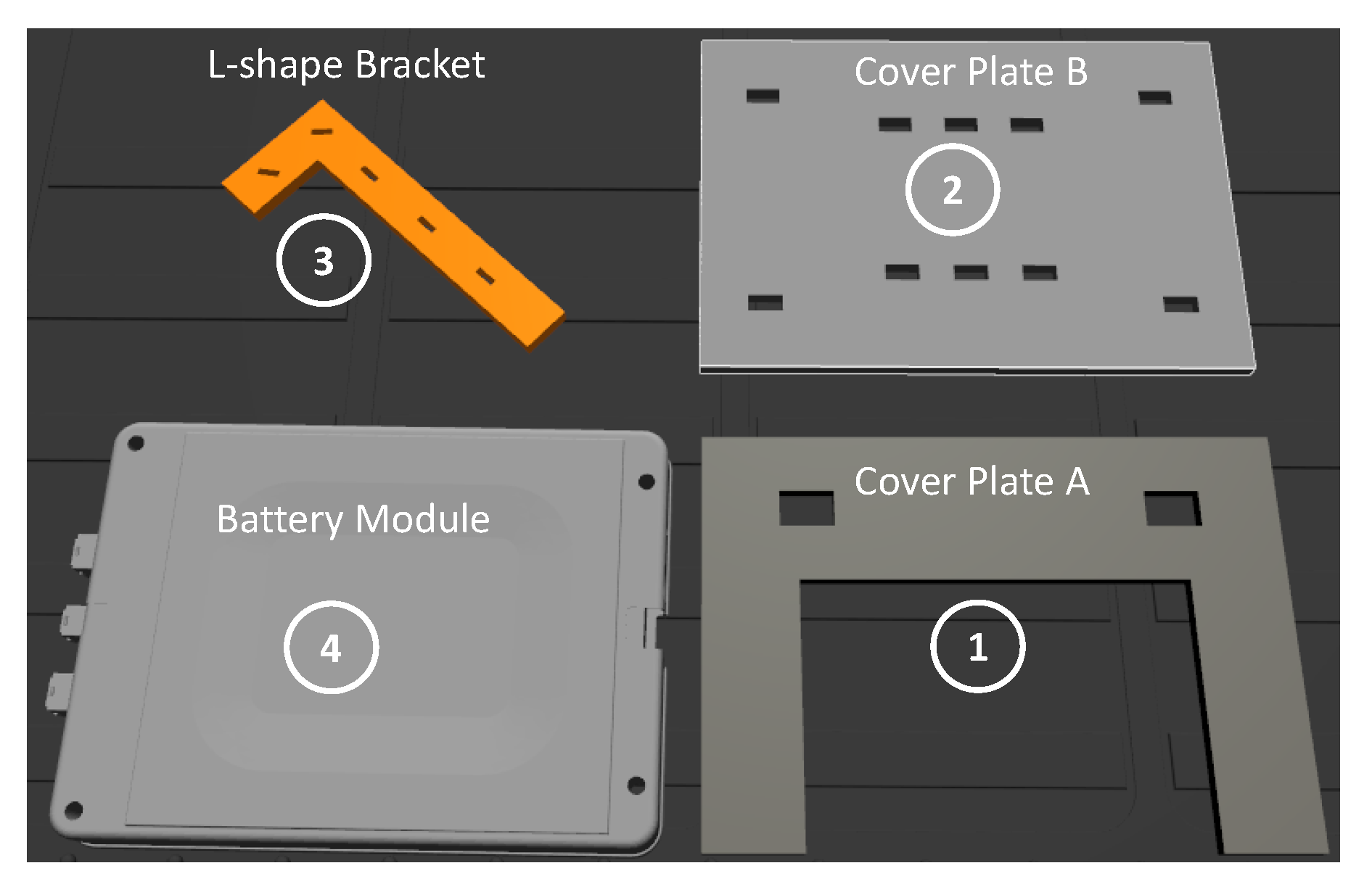 L-shape Bracket

3

Cover Plate B

2

Battery Module

4

Cover Plate A

1