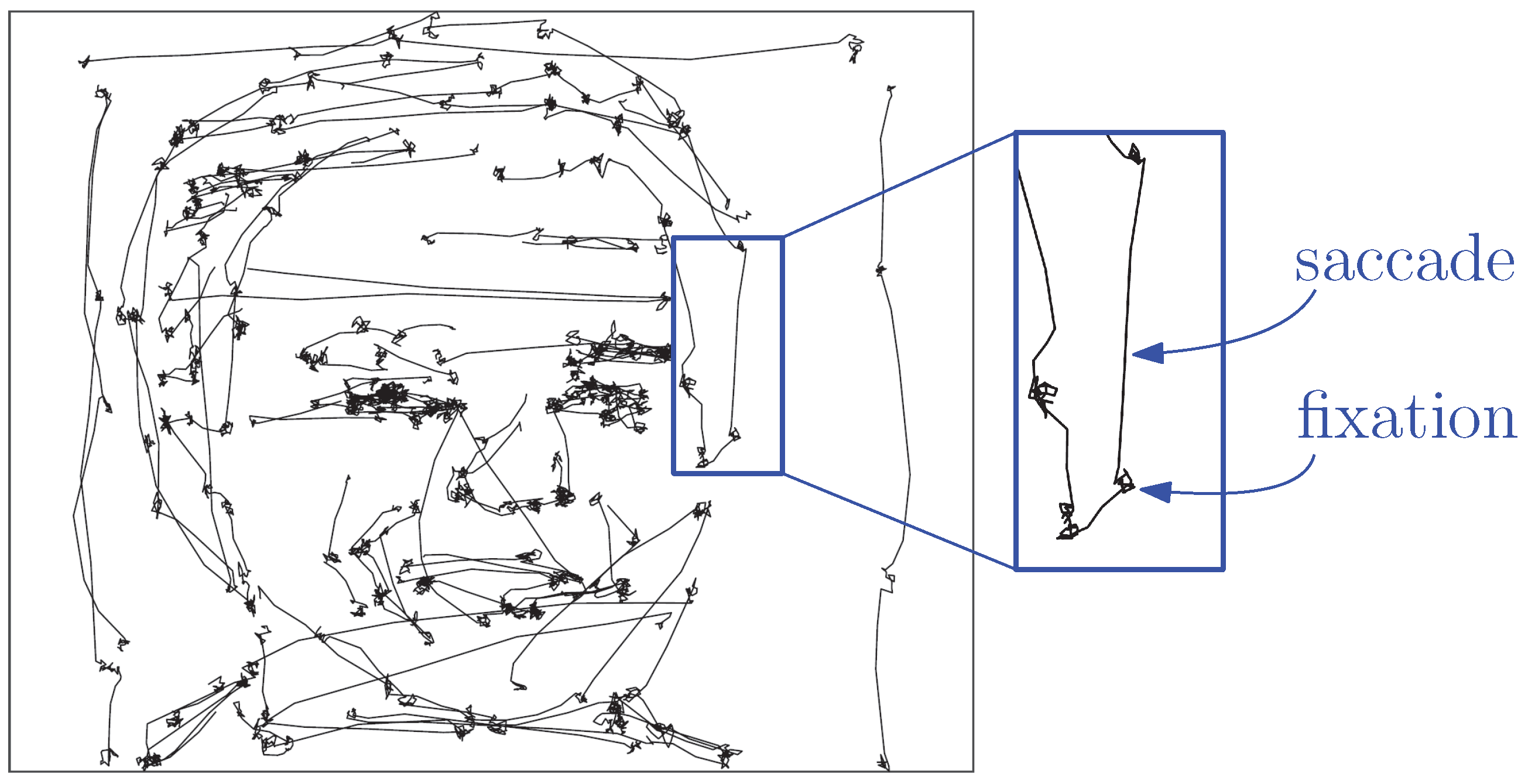 saccade

fixation