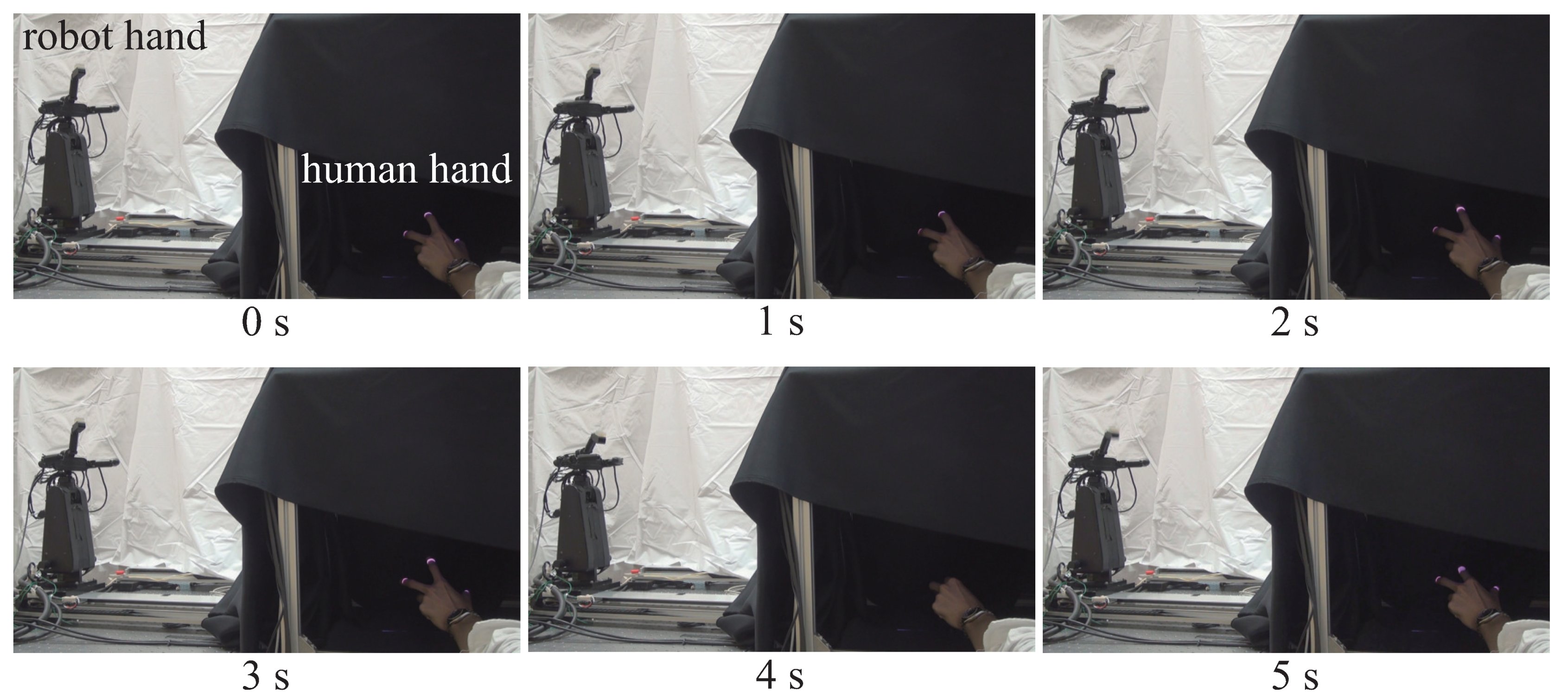 robot hand

human hand

0 s

1 s

2 s

3 s

4 s

5 s