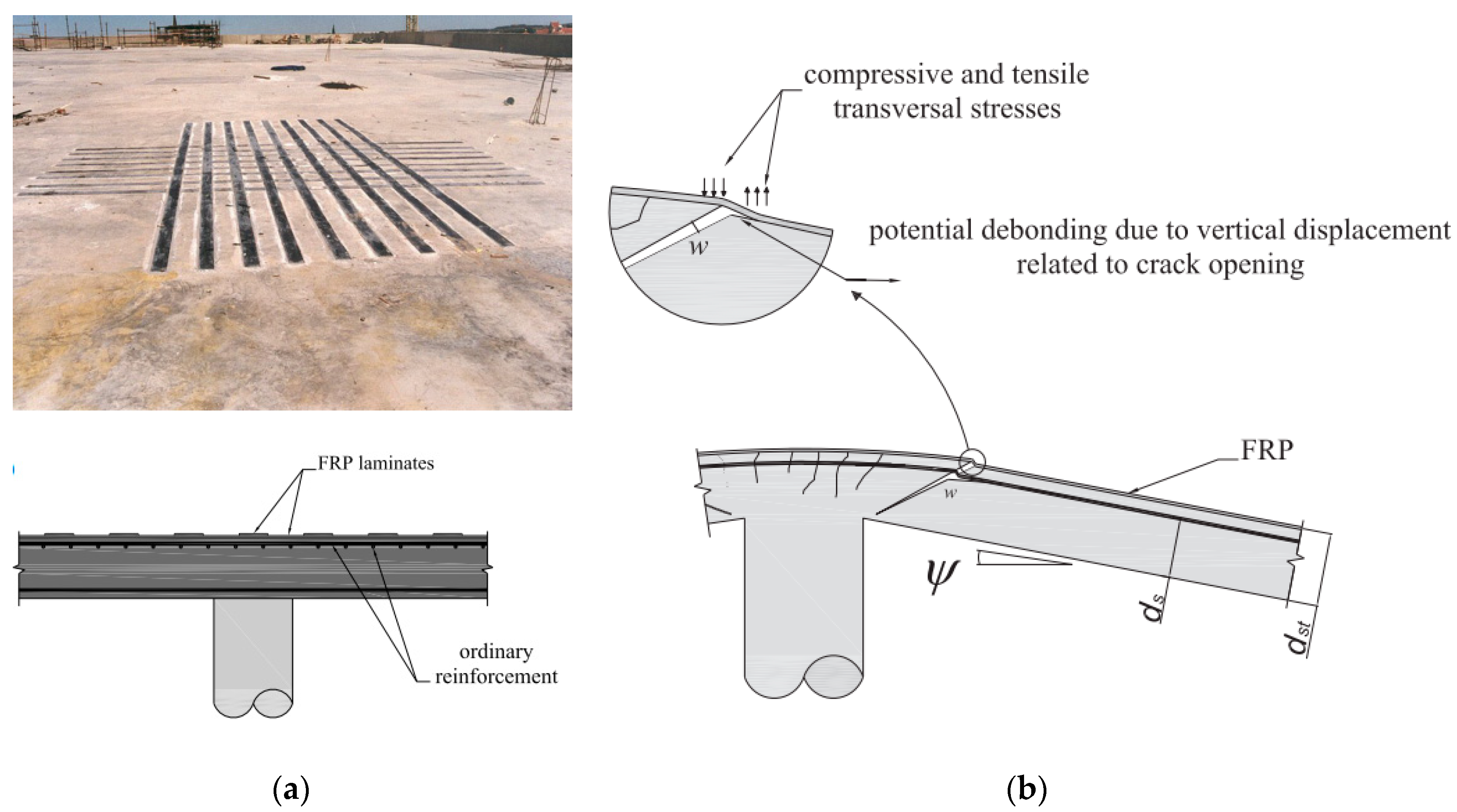 FRP laminates

ordinary reinforcement

(a)

compressive and tensile transversal stresses

$w$

potential debonding due to vertical displacement related to crack opening

FRP

$w$

$\psi$

$d_s$

$d_{st}$

(b)