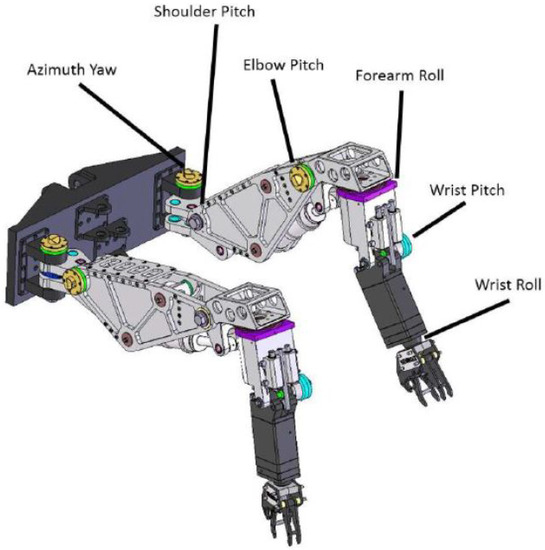 Shoulder Pitch
Azimuth Yaw
Elbow Pitch
Forearm Roll
Wrist Pitch
Wrist Roll