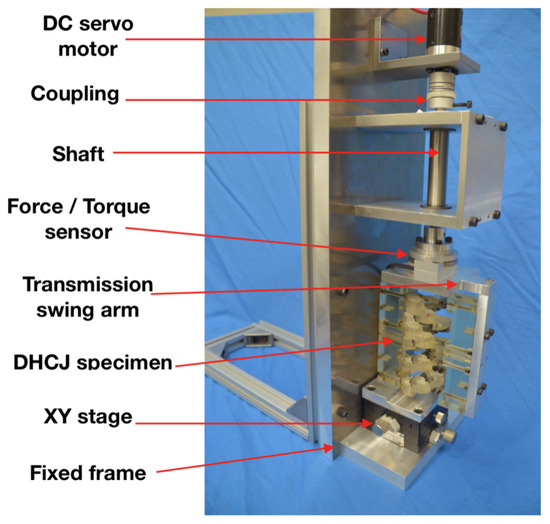 DC servo motor

Coupling

Shaft

Force / Torque sensor

Transmission swing arm

DHCJ specimen

XY stage

Fixed frame