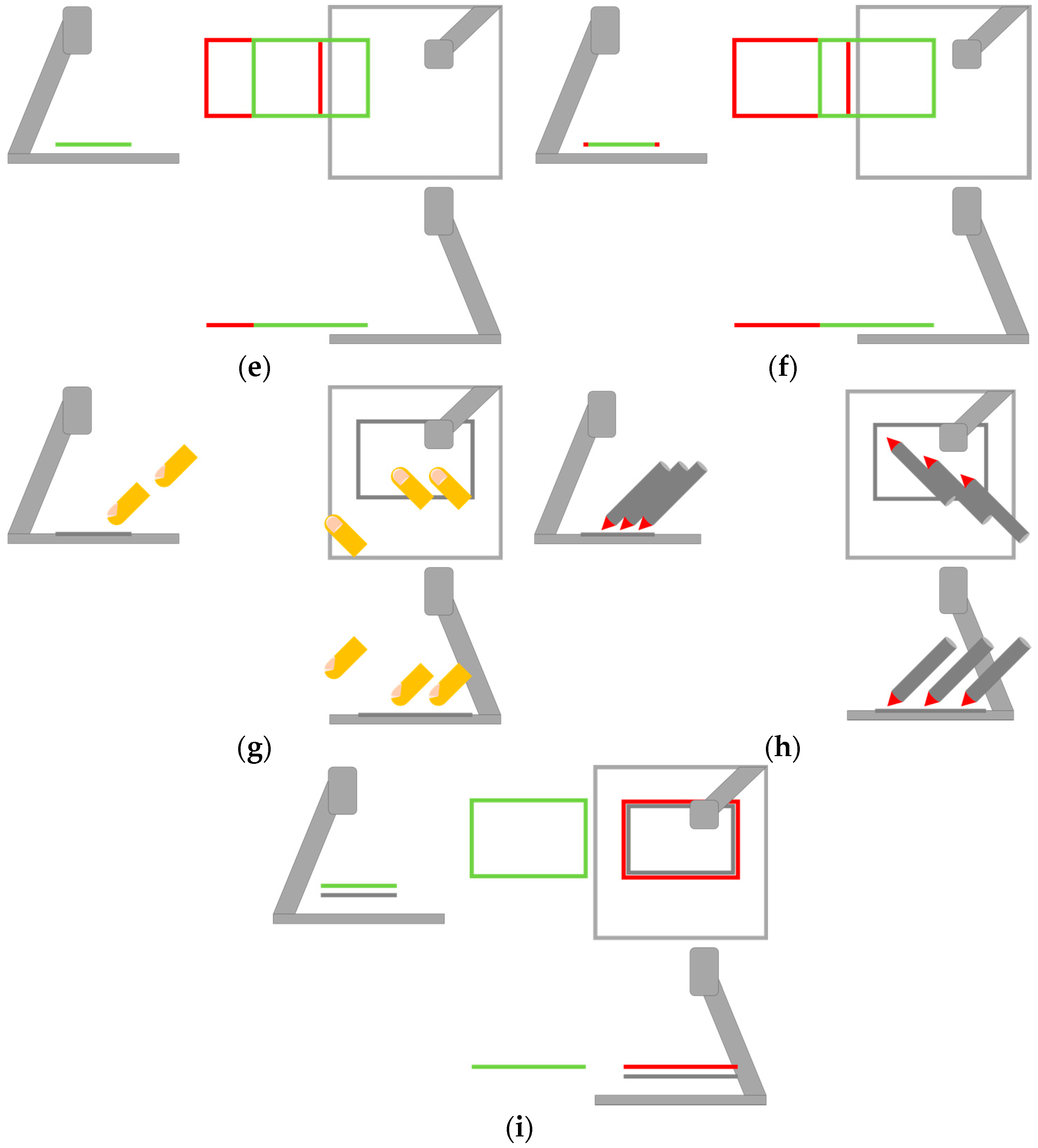 (e)

(f)

(g)

(h)

(i)