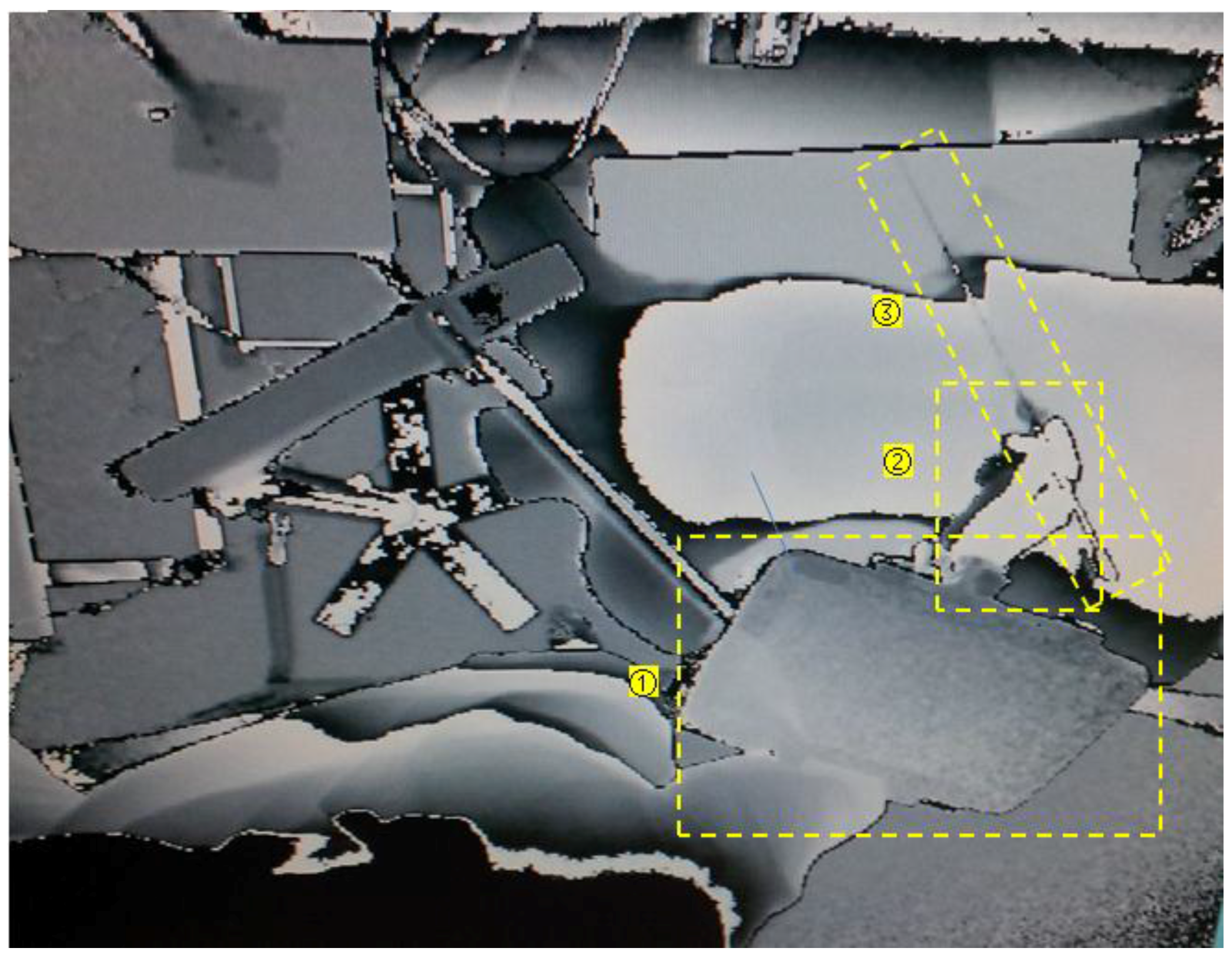 ③
②
①