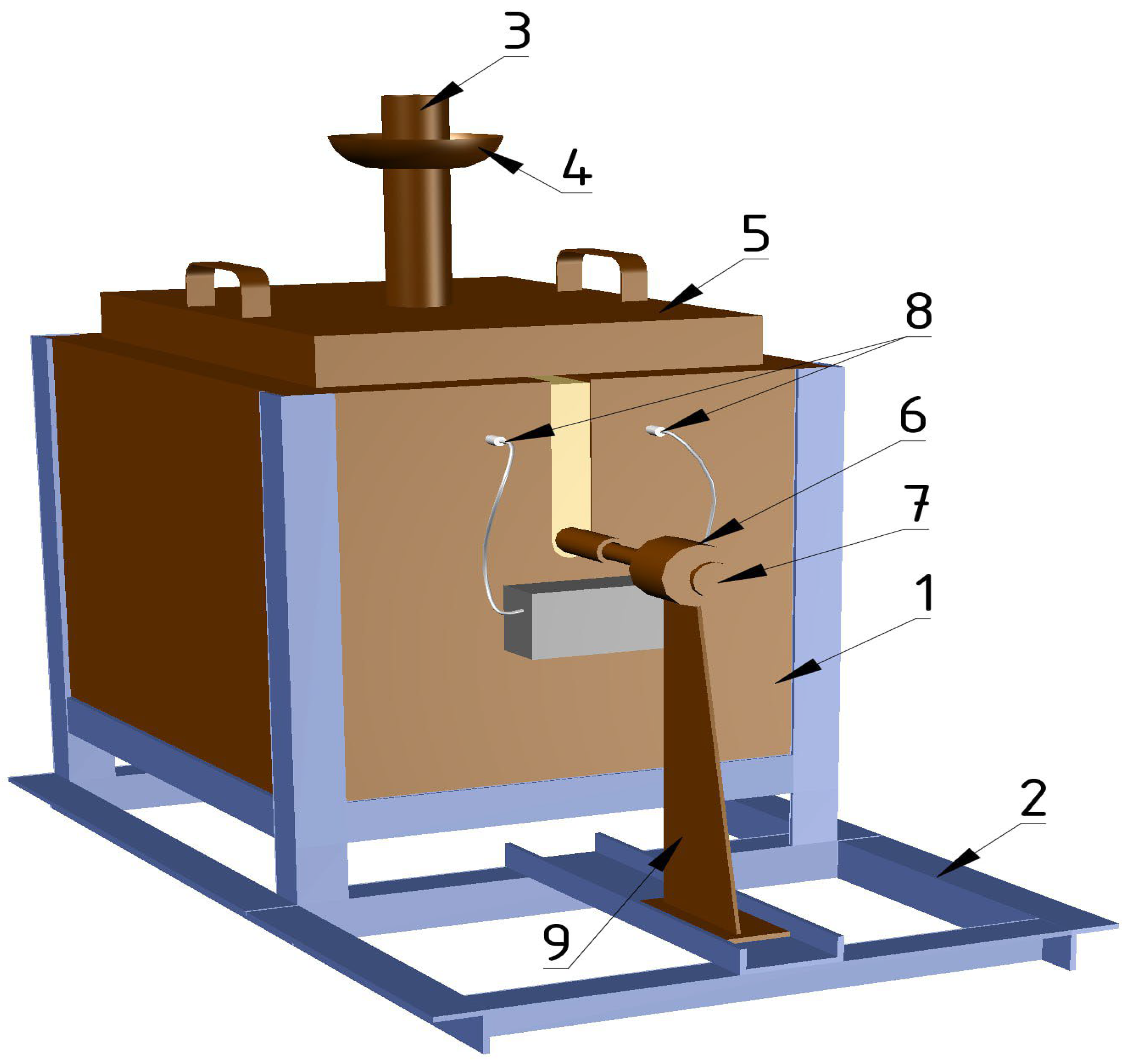 3
4
5
8
6
7
1
2
9