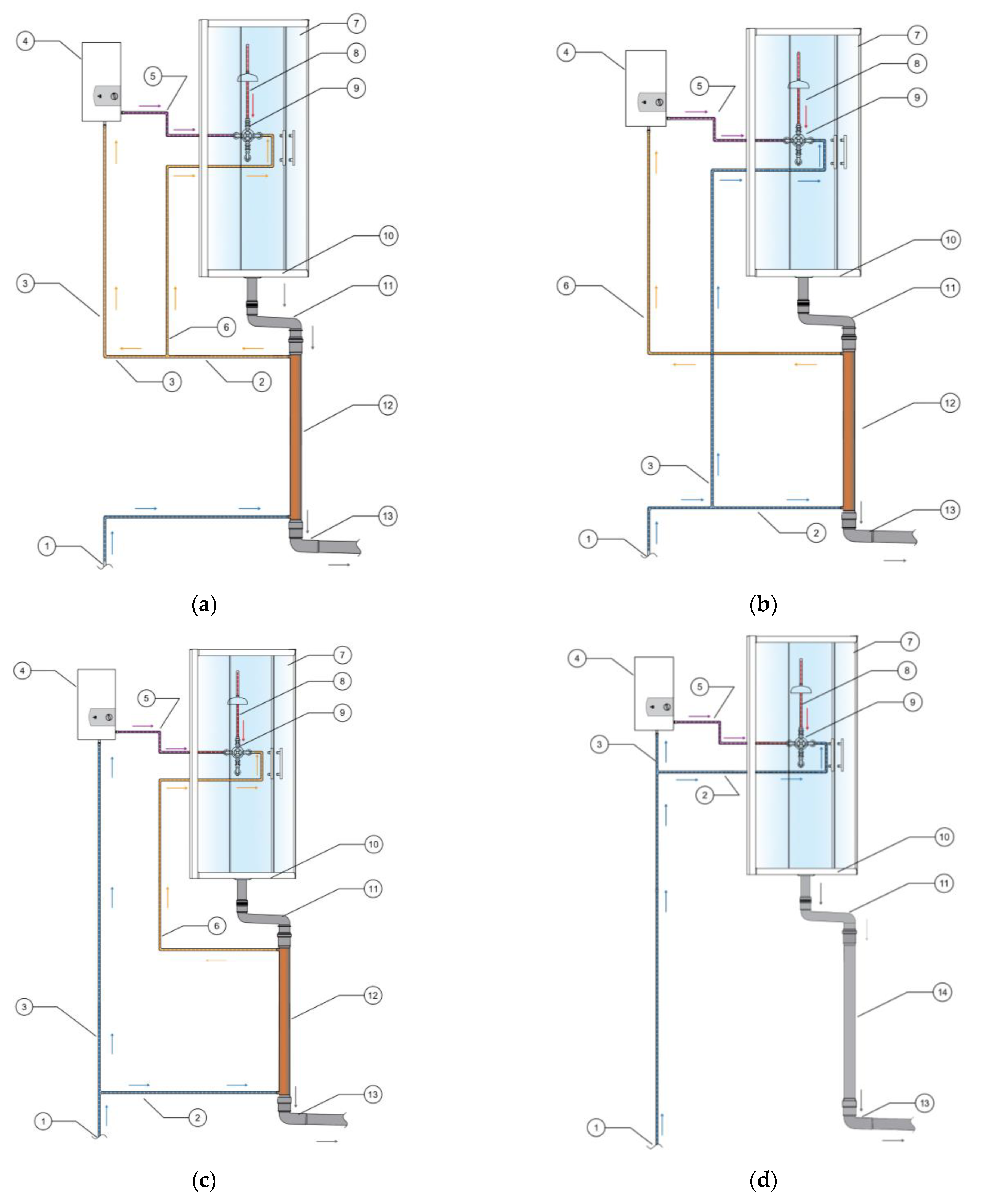 4
5
7
8
9
10
11
3
6
3
2
12
13
1

(a)

4
5
7
8
9
10
11
6
12
3
13
2
1

(b)

4
5
7
8
9
10
11
6
12
3
13
2
1

(c)

4
5
7
8
9
3
2
10
11
14
13
1

(d)