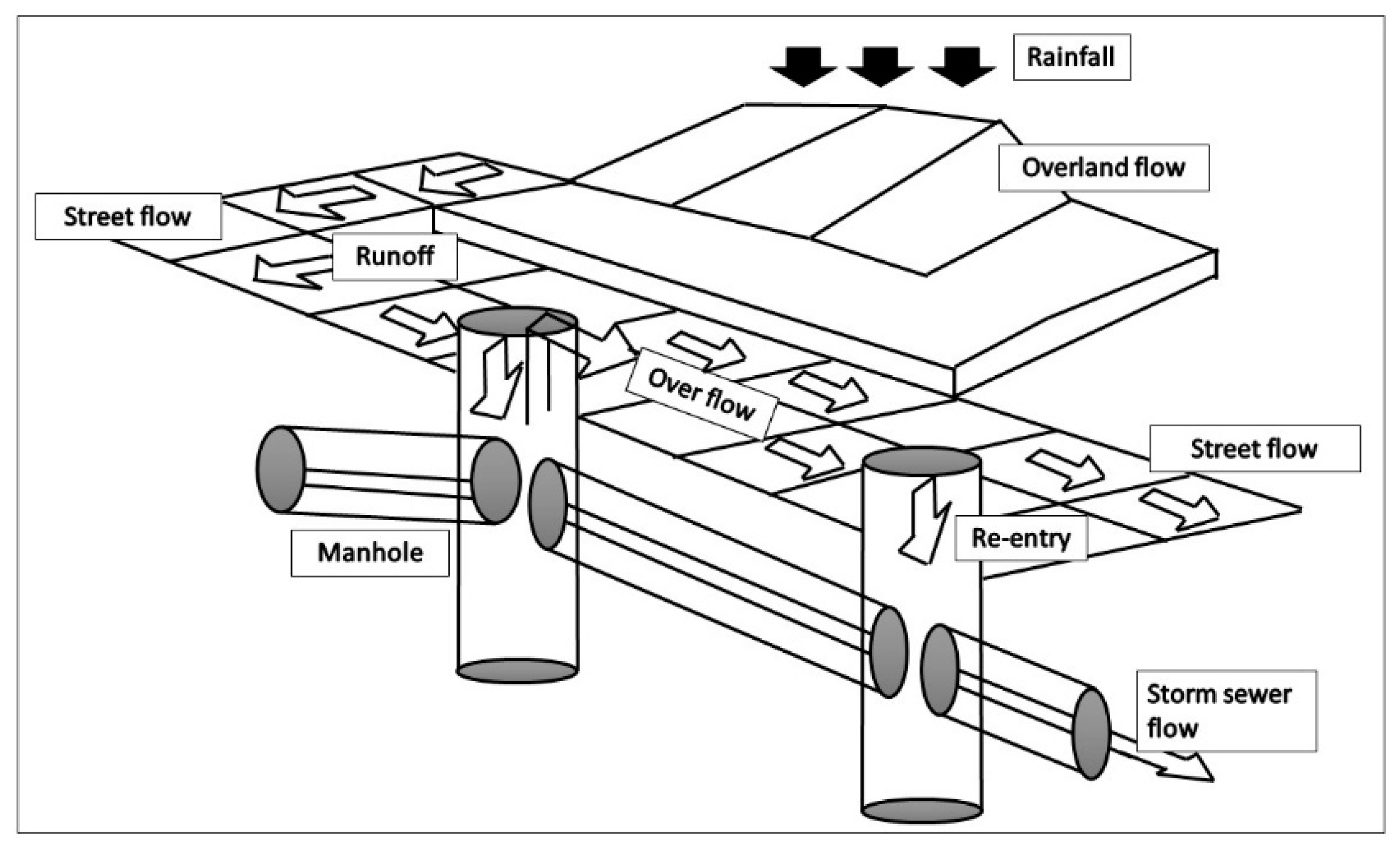 Rainfall

Overland flow

Street flow

Runoff

Over flow

Street flow

Manhole

Re-entry

Storm sewer flow