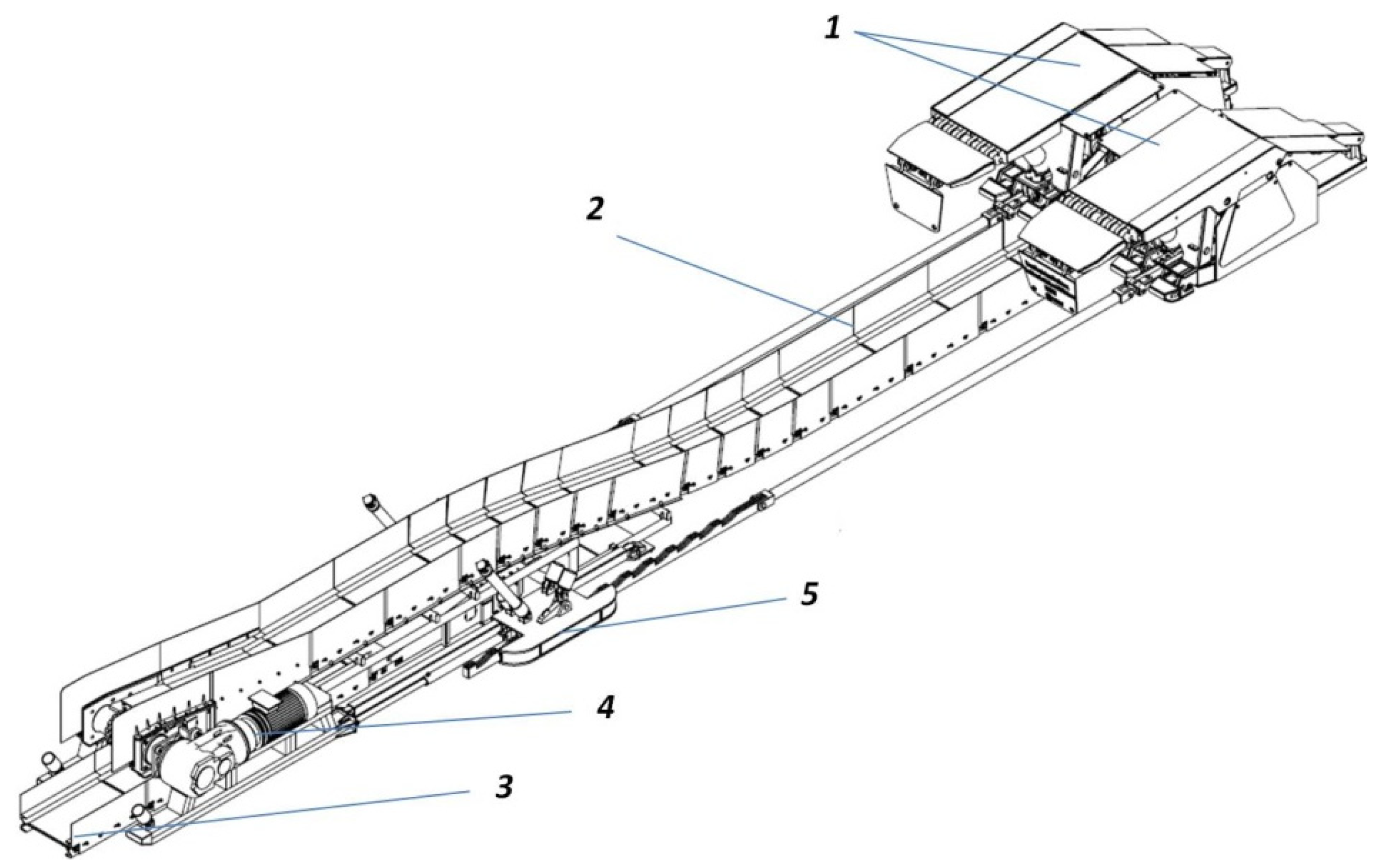 1
2
5
4
3