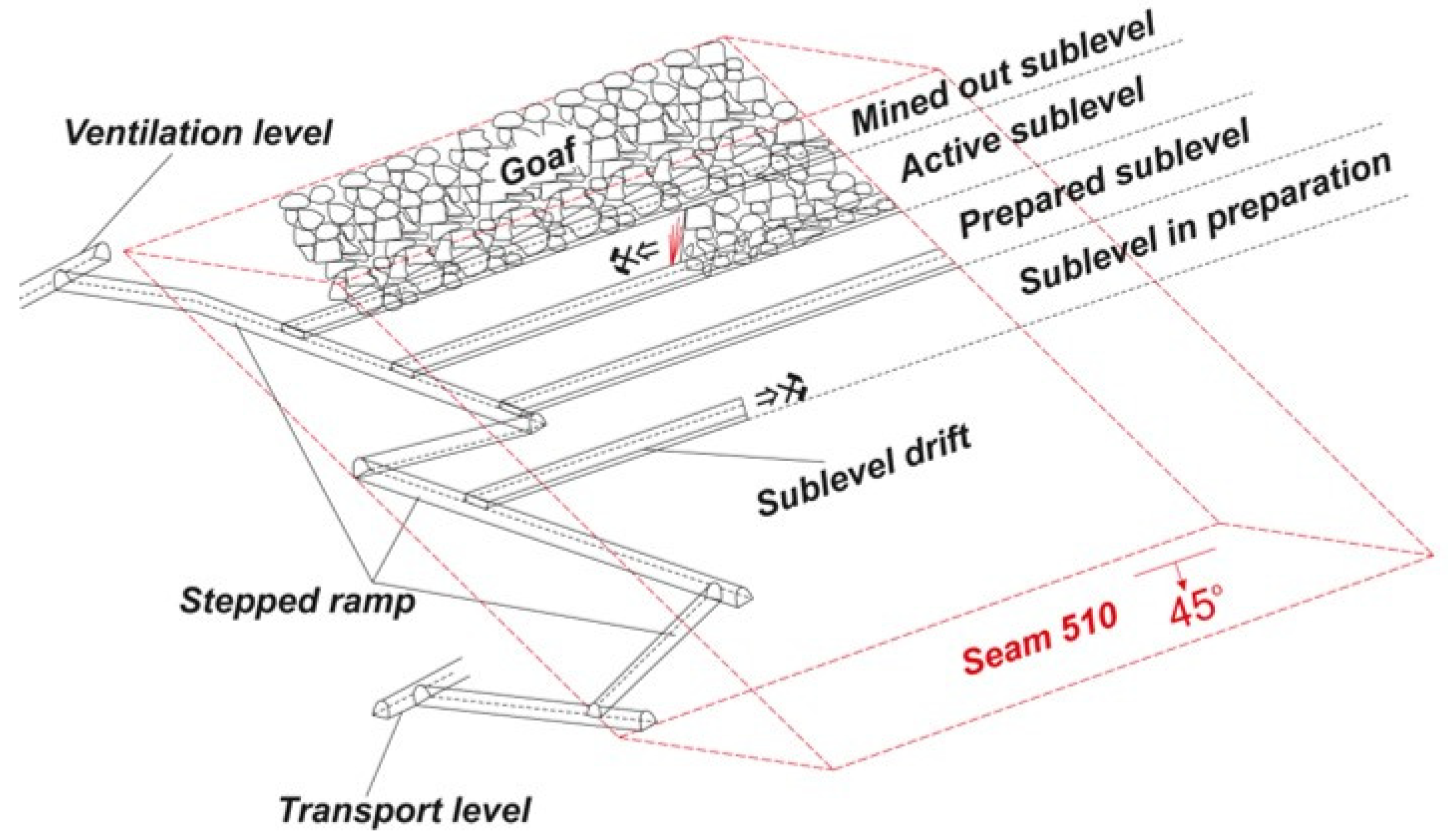 Ventilation level

Goaf

Mined out sublevel

Active sublevel

Prepared sublevel

Sublevel in preparation

Sublevel drift

Stepped ramp

Seam 510

45°

Transport level