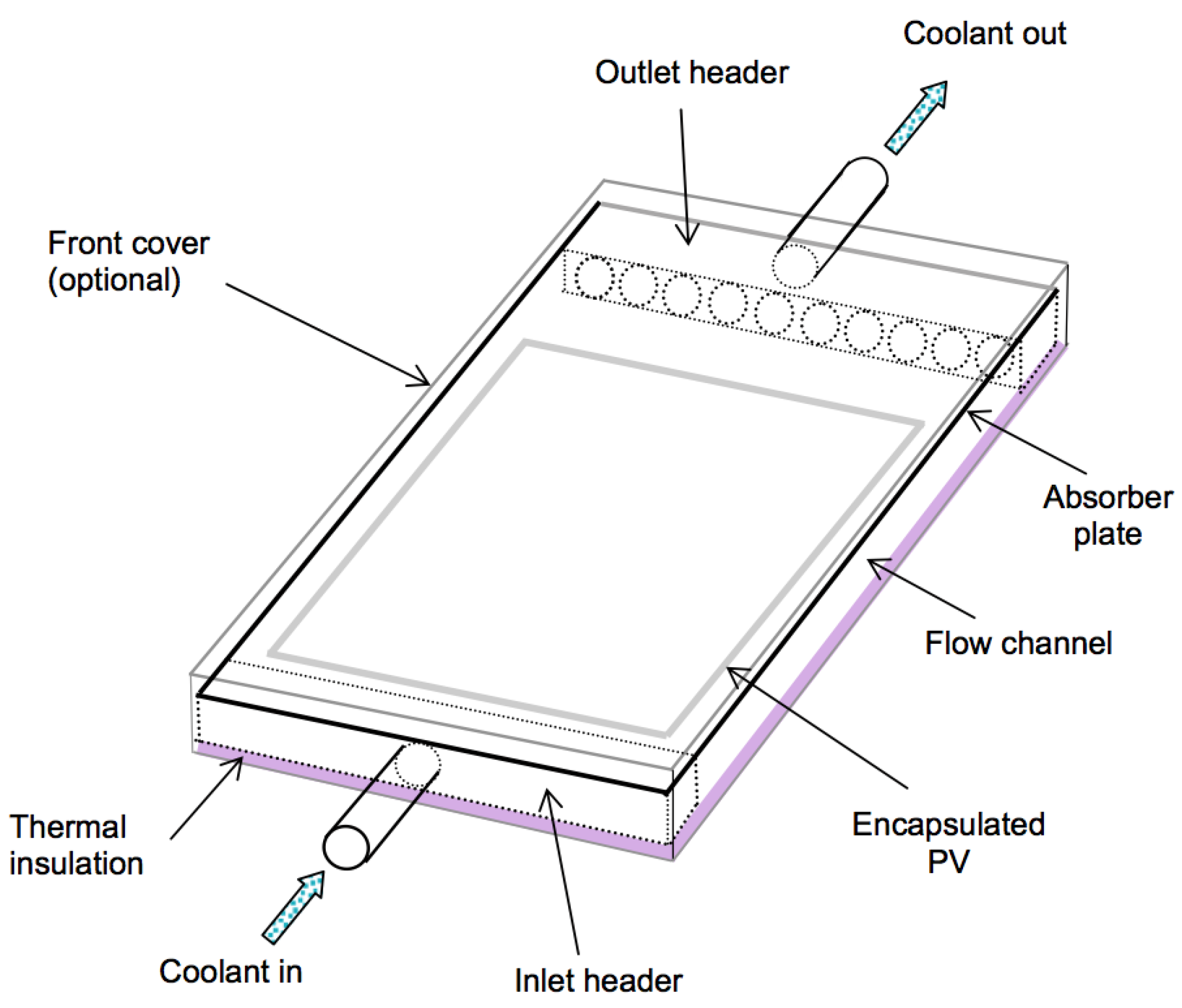 Coolant out

Outlet header

Front cover (optional)

Absorber plate

Flow channel

Encapsulated PV

Thermal insulation

Coolant in

Inlet header