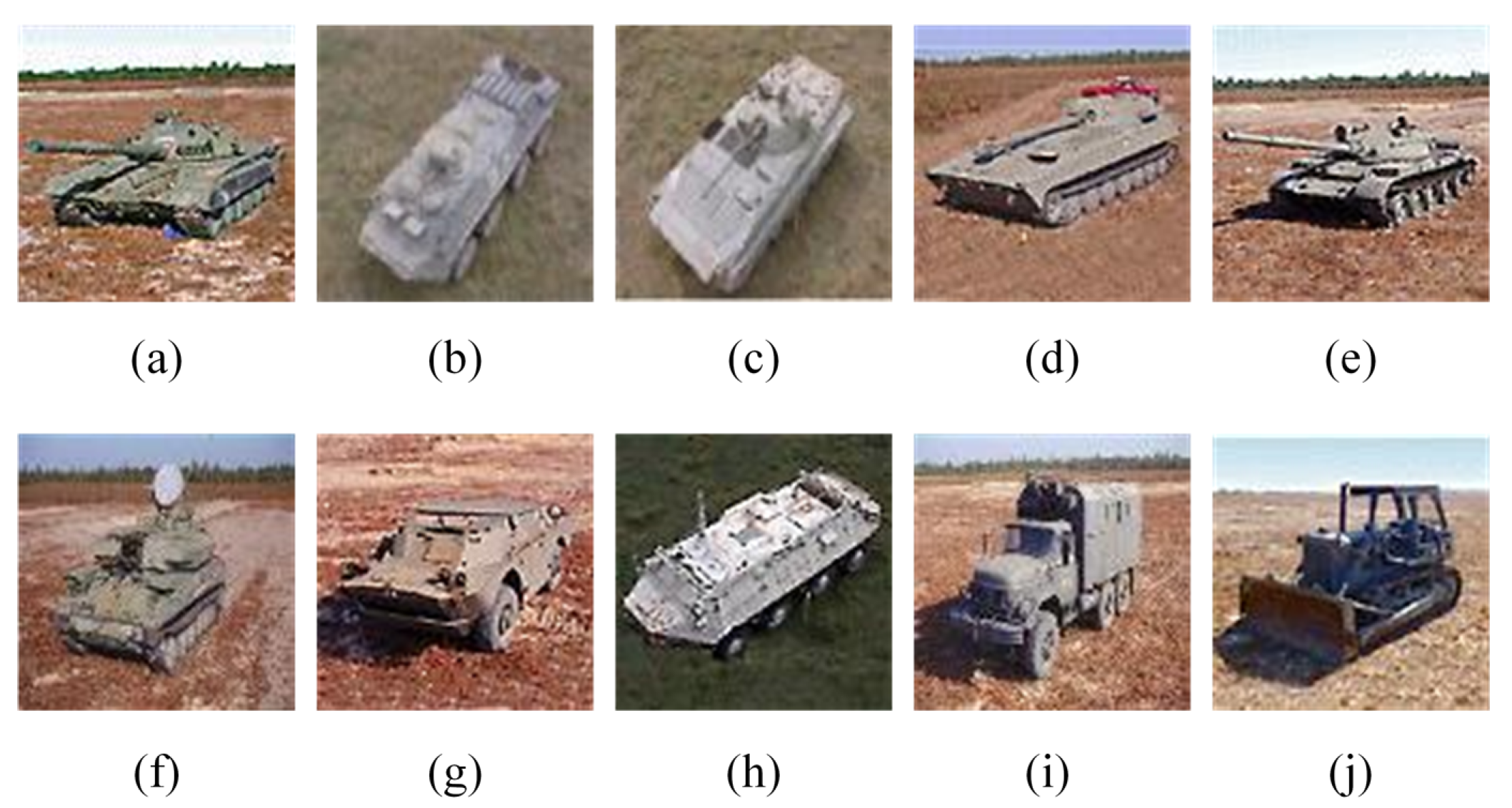 (a) (b) (c) (d) (e)

(f) (g) (h) (i) (j)