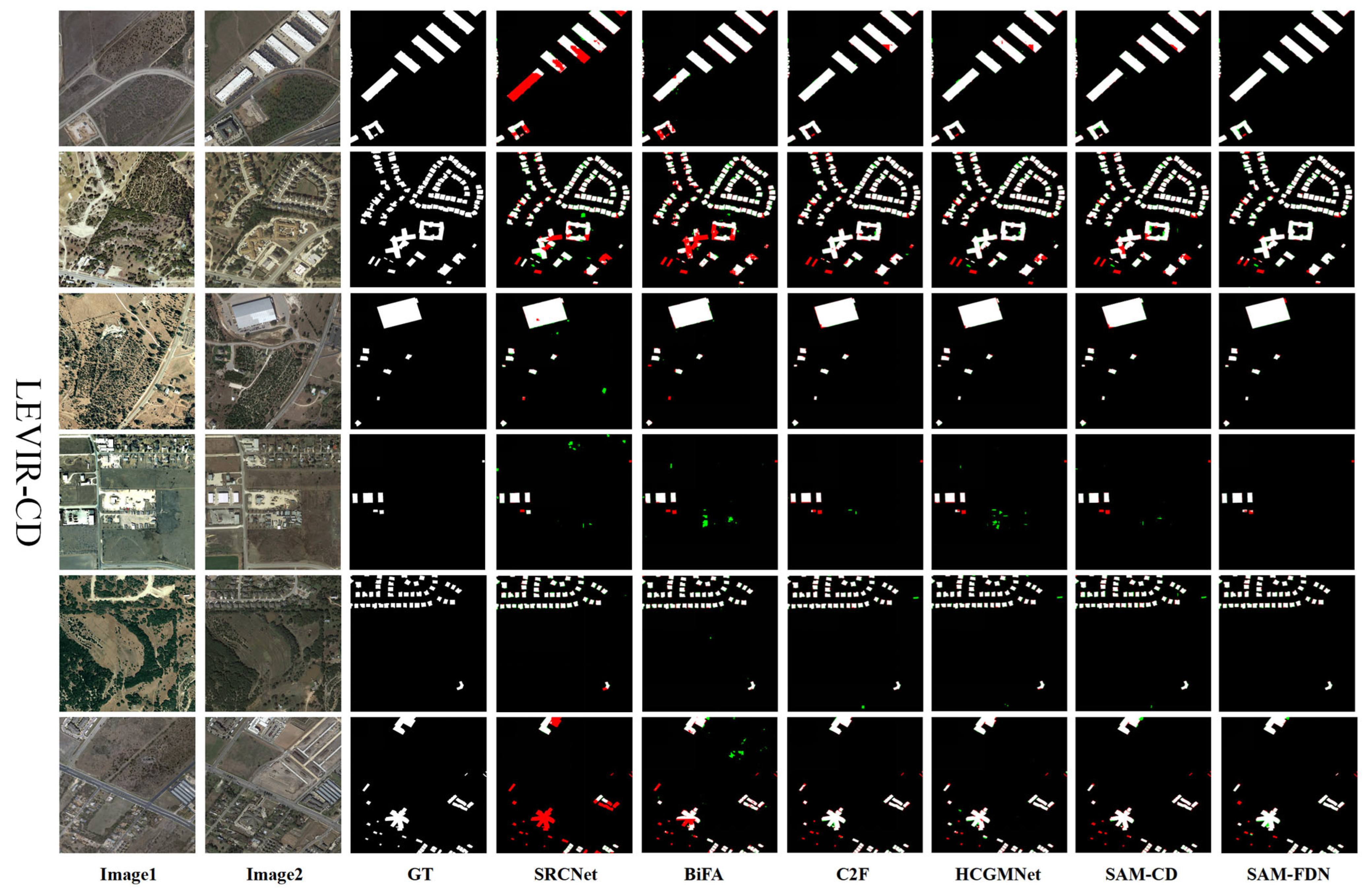 LEVIR-CD

Image1 Image2 GT SRCNet BiFA C2F HCGMNet SAM-CD SAM-FDN